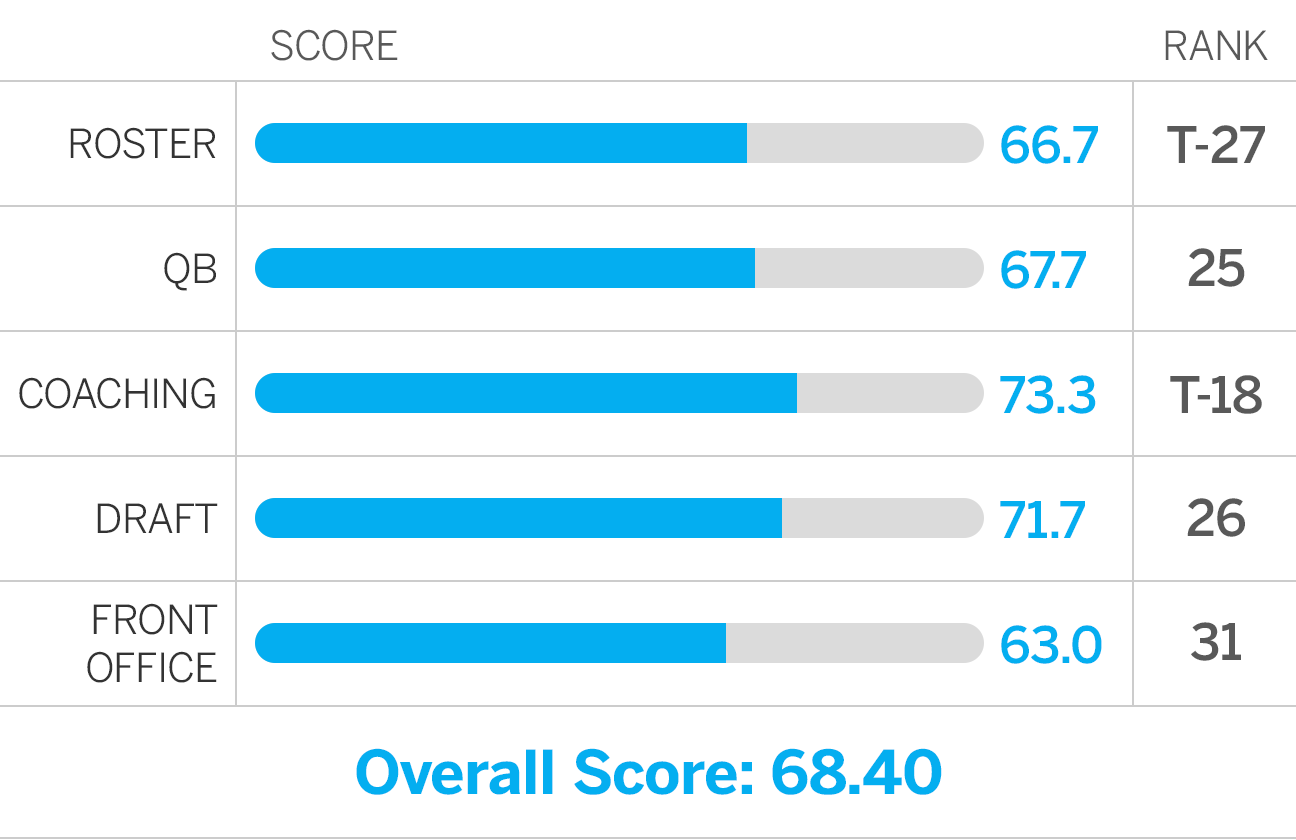 |  | SCORE | RANK |
|---|---|---|
| ROSTER | 66.7 | T-27 |
| QB | 67.7 | 25 |
| COACHING | 73.3 | T-18 |
| DRAFT | 71.7 | 26 |
| FRONT OFFICE | 63.0 | 31 |

Overall Score: 68.40