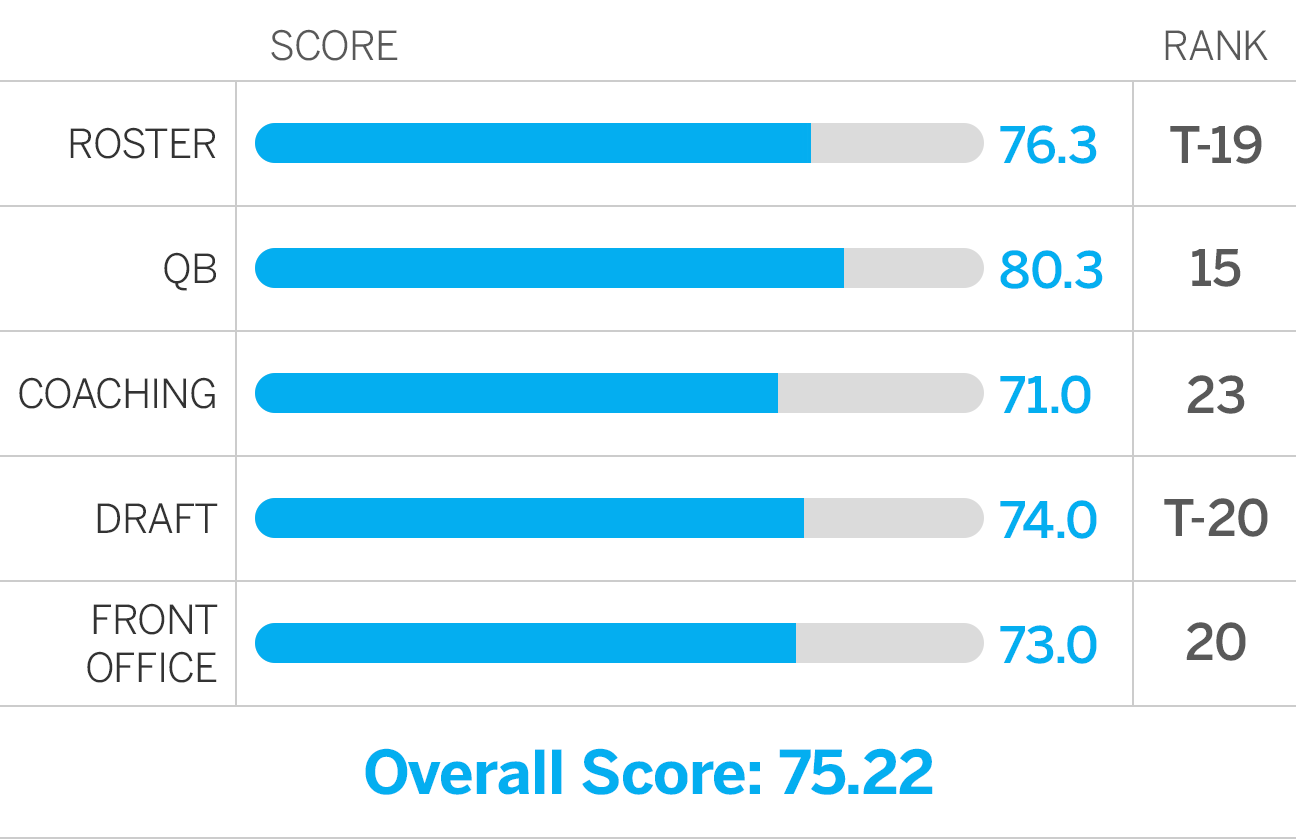 | | SCORE | RANK |
|---|---|---|
| ROSTER | 76.3 | T-19 |
| QB | 80.3 | 15 |
| COACHING | 71.0 | 23 |
| DRAFT | 74.0 | T-20 |
| FRONT OFFICE | 73.0 | 20 |

Overall Score: 75.22