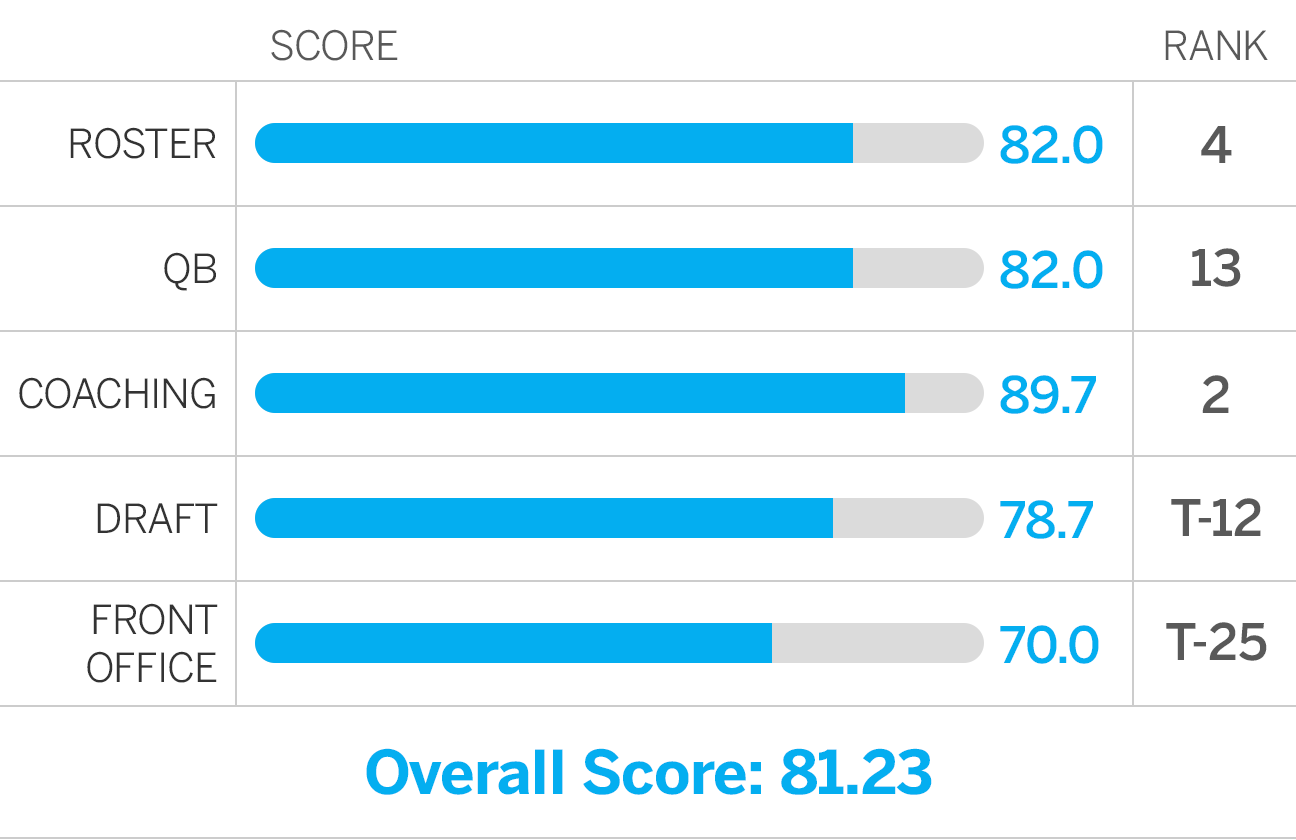 |  | SCORE | RANK |
|---|---|---|
| ROSTER | 82.0 | 4 |
| QB | 82.0 | 13 |
| COACHING | 89.7 | 2 |
| DRAFT | 78.7 | T-12 |
| FRONT OFFICE | 70.0 | T-25 |

Overall Score: 81.23