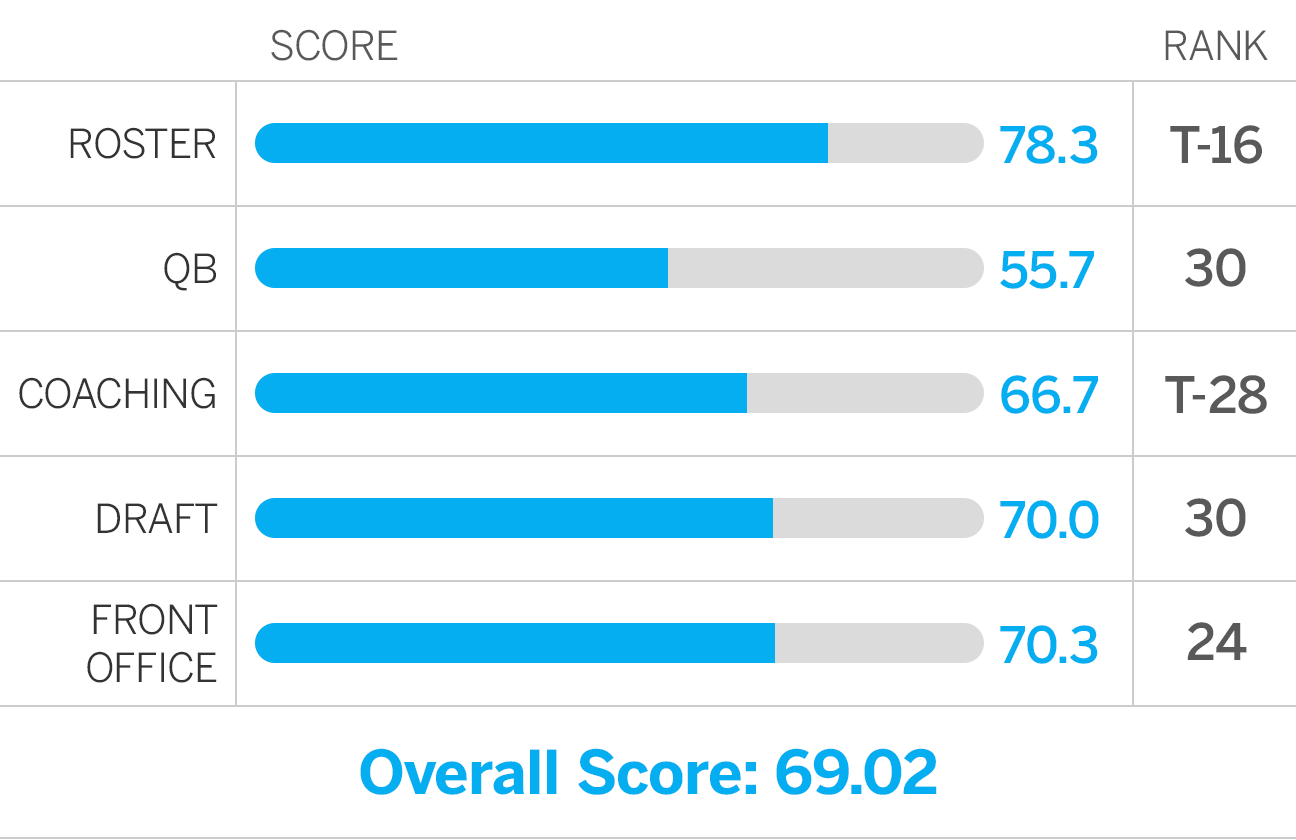 |  | SCORE | RANK |
|---|---|---|
| ROSTER | 78.3 | T-16 |
| QB | 55.7 | 30 |
| COACHING | 66.7 | T-28 |
| DRAFT | 70.0 | 30 |
| FRONT OFFICE | 70.3 | 24 |

Overall Score: 69.02