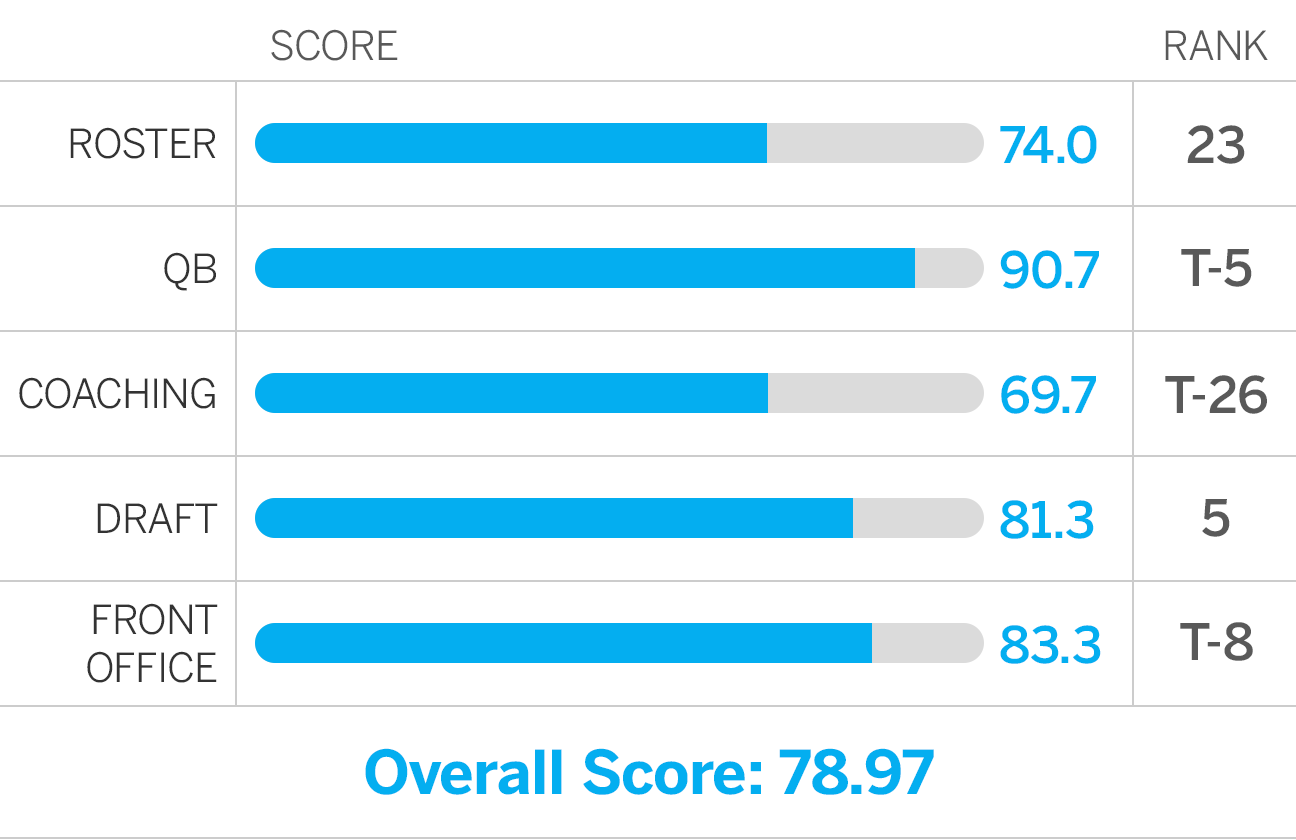 | | SCORE | RANK |
|---|---|---|
| ROSTER | 74.0 | 23 |
| QB | 90.7 | T-5 |
| COACHING | 69.7 | T-26 |
| DRAFT | 81.3 | 5 |
| FRONT OFFICE | 83.3 | T-8 |

Overall Score: 78.97