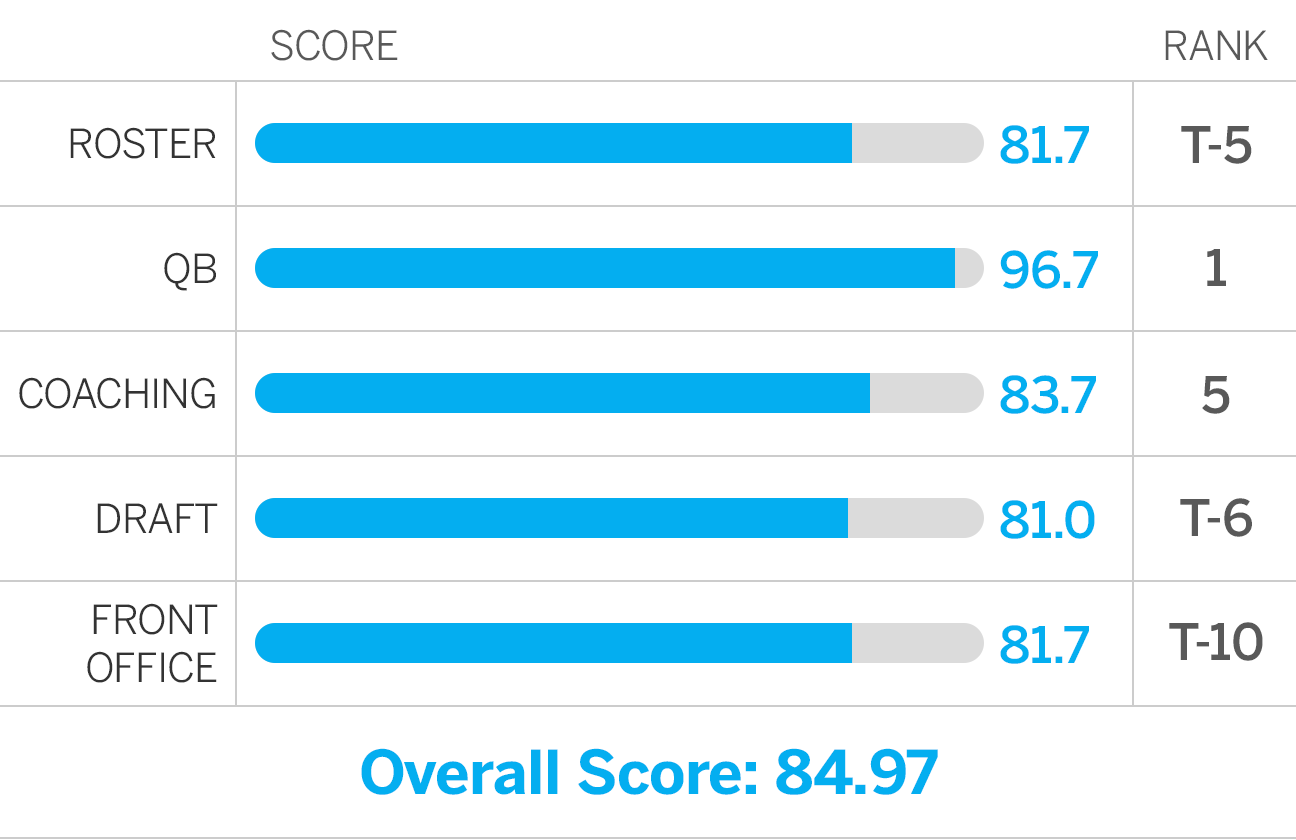 | | SCORE | RANK |
|---|---|---|
| ROSTER | 81.7 | T-5 |
| QB | 96.7 | 1 |
| COACHING | 83.7 | 5 |
| DRAFT | 81.0 | T-6 |
| FRONT OFFICE | 81.7 | T-10 |

Overall Score: 84.97