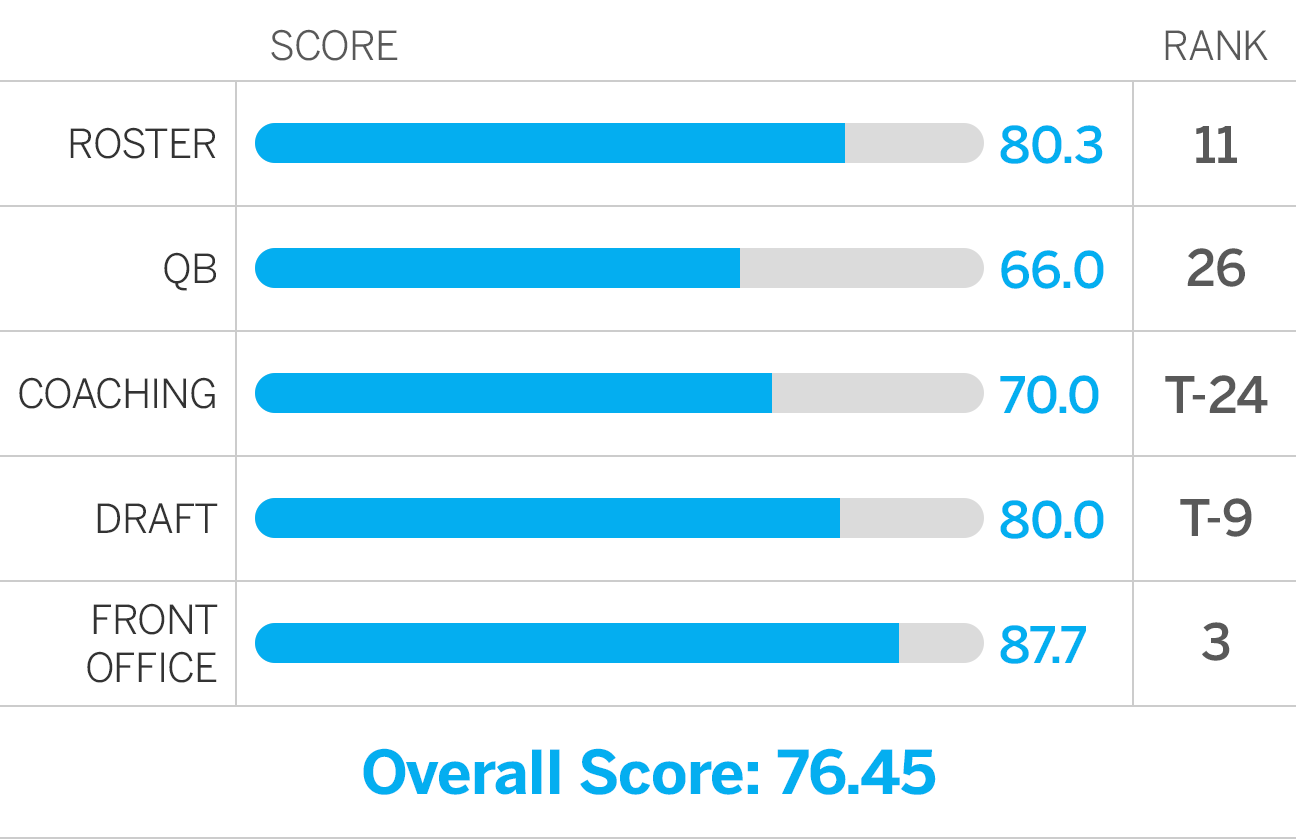 |  | SCORE | RANK |
|---|---|---|
| ROSTER | 80.3 | 11 |
| QB | 66.0 | 26 |
| COACHING | 70.0 | T-24 |
| DRAFT | 80.0 | T-9 |
| FRONT OFFICE | 87.7 | 3 |

Overall Score: 76.45