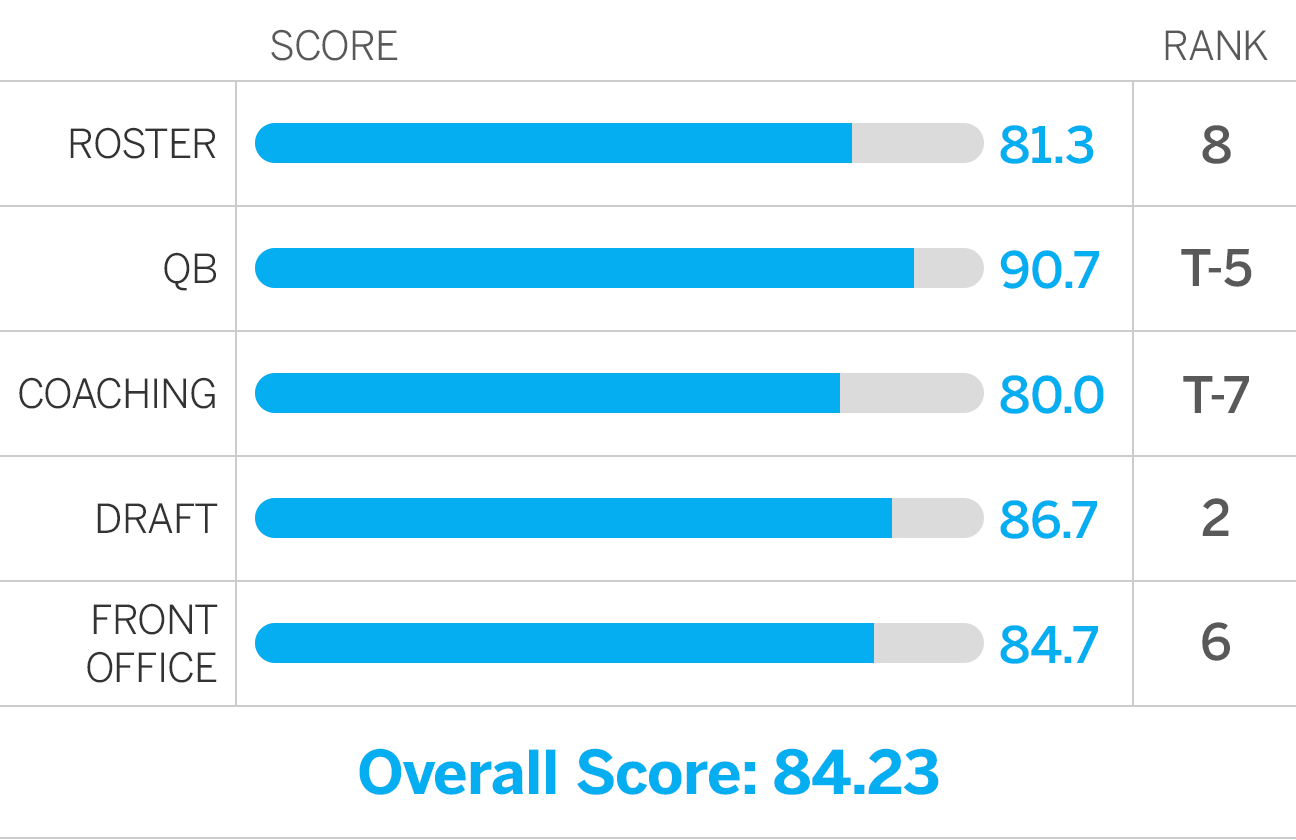 |  | SCORE | RANK |
|---|---|---|
| ROSTER | 81.3 | 8 |
| QB | 90.7 | T-5 |
| COACHING | 80.0 | T-7 |
| DRAFT | 86.7 | 2 |
| FRONT OFFICE | 84.7 | 6 |

Overall Score: 84.23