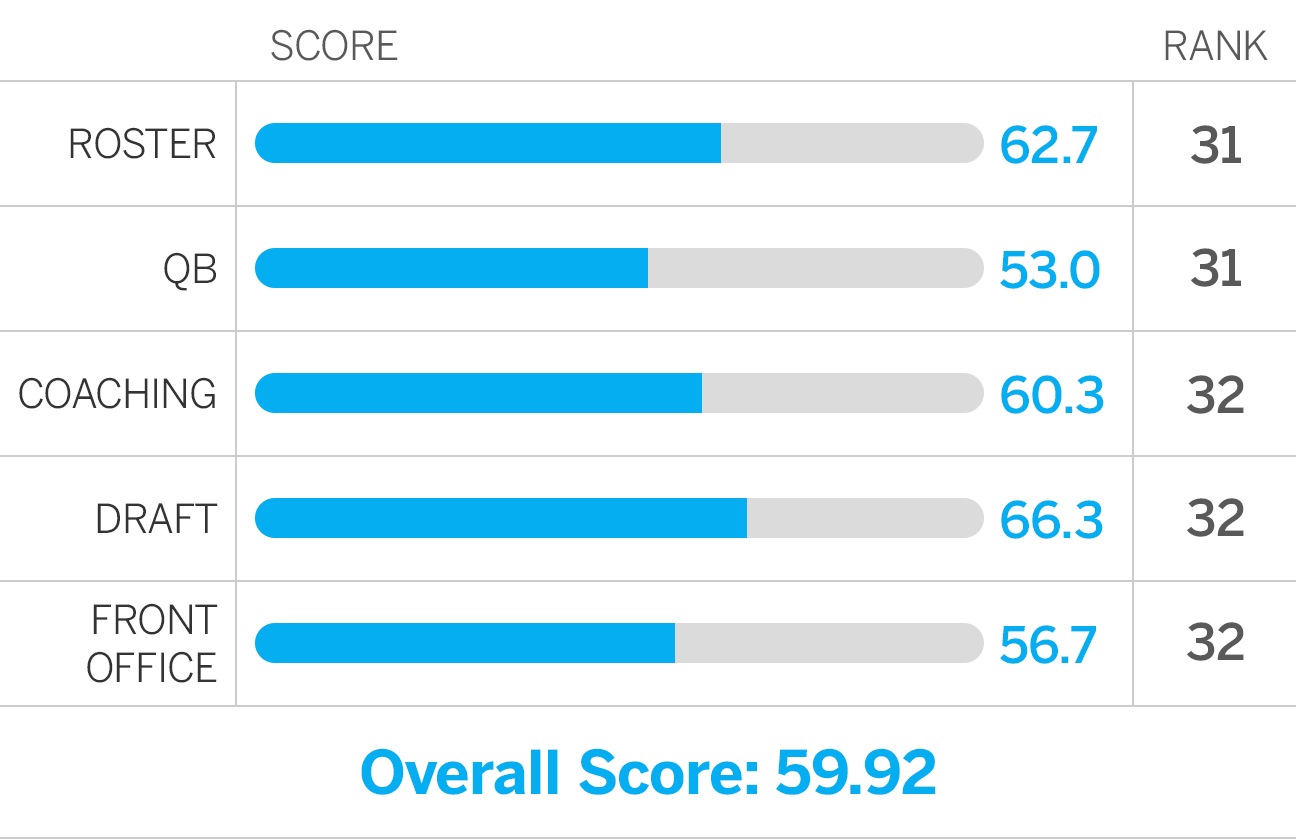 |  | SCORE | RANK |
|---|---|---|
| ROSTER | 62.7 | 31 |
| QB | 53.0 | 31 |
| COACHING | 60.3 | 32 |
| DRAFT | 66.3 | 32 |
| FRONT OFFICE | 56.7 | 32 |

Overall Score: 59.92