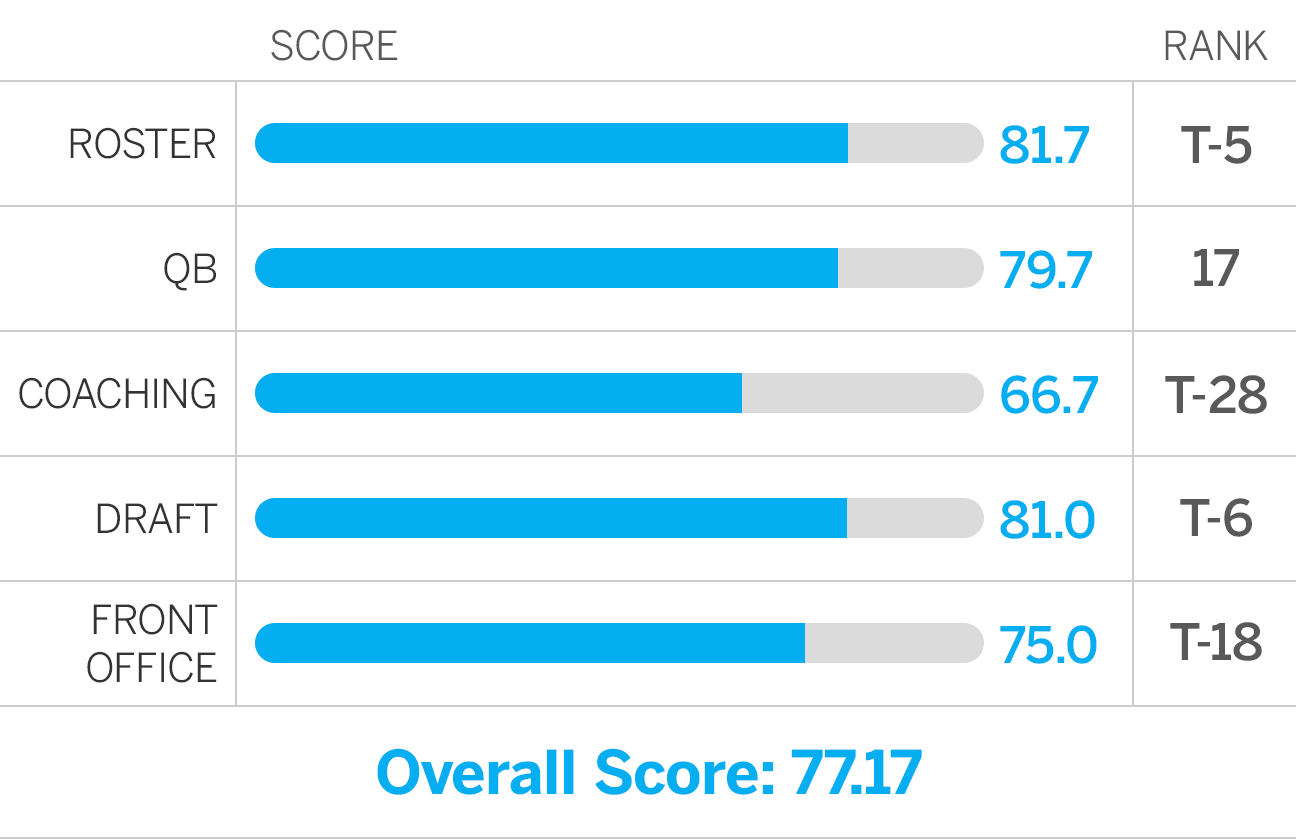 |  | SCORE | RANK |
|---|---|---|
| ROSTER | 81.7 | T-5 |
| QB | 79.7 | 17 |
| COACHING | 66.7 | T-28 |
| DRAFT | 81.0 | T-6 |
| FRONT OFFICE | 75.0 | T-18 |

Overall Score: 77.17