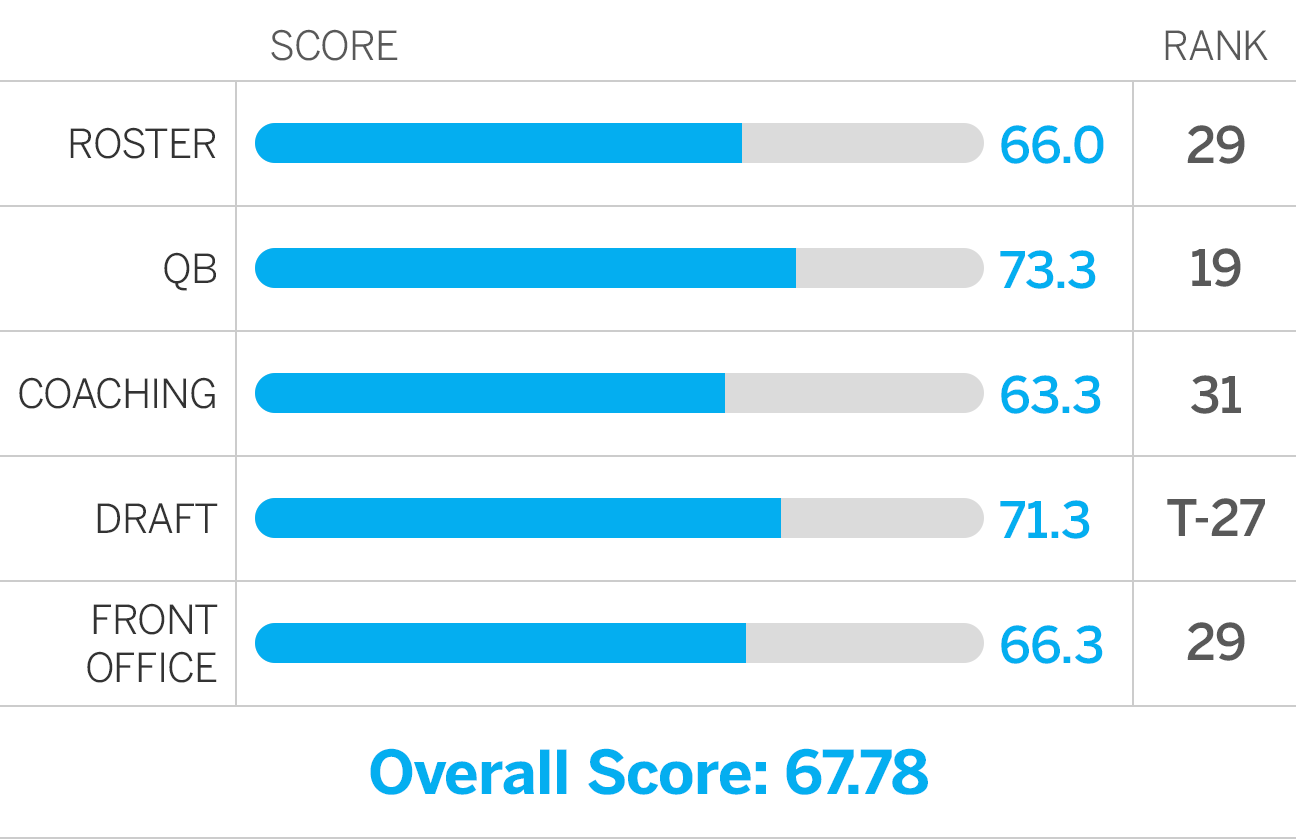 | | SCORE | RANK |
|---|---|---|
| ROSTER | 66.0 | 29 |
| QB | 73.3 | 19 |
| COACHING | 63.3 | 31 |
| DRAFT | 71.3 | T-27 |
| FRONT OFFICE | 66.3 | 29 |

Overall Score: 67.78