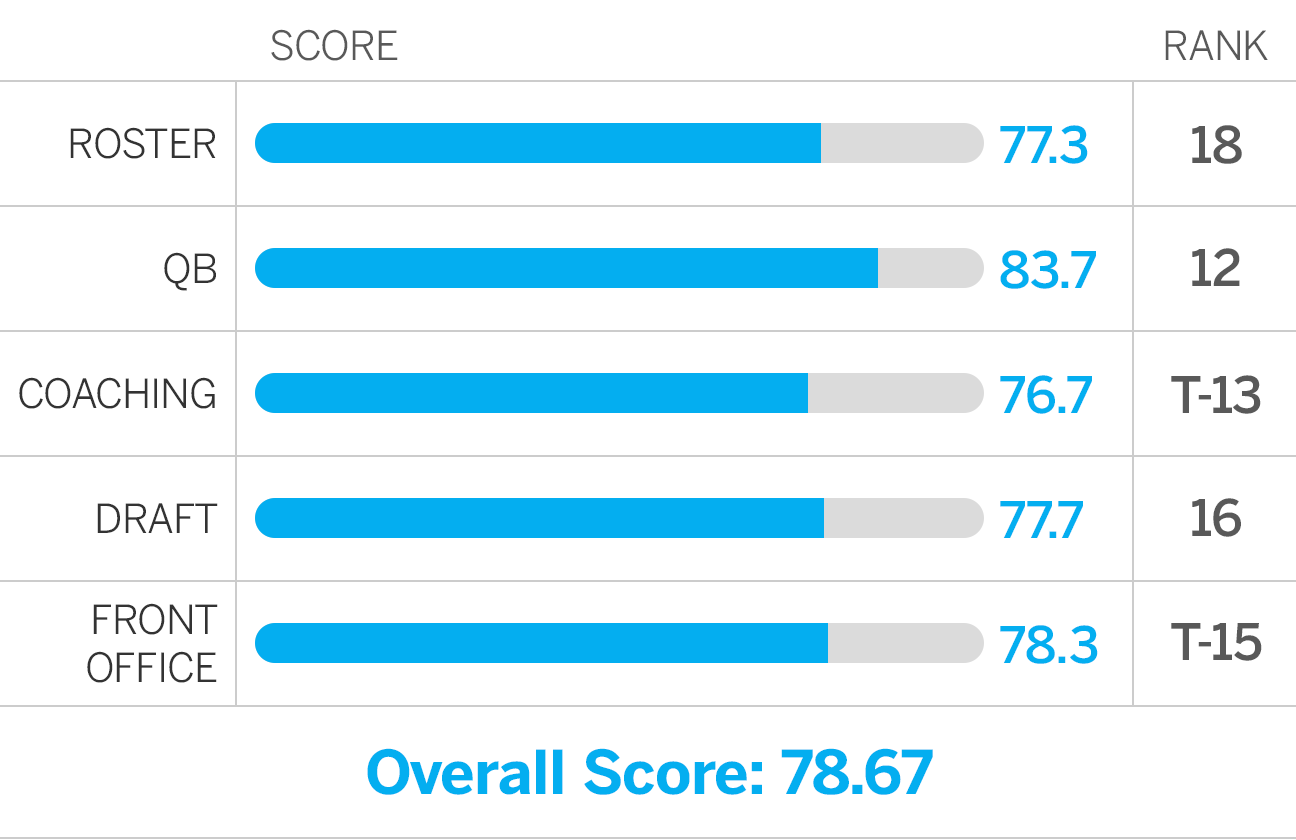 |  | SCORE | RANK |
|---|---|---|
| ROSTER | 77.3 | 18 |
| QB | 83.7 | 12 |
| COACHING | 76.7 | T-13 |
| DRAFT | 77.7 | 16 |
| FRONT OFFICE | 78.3 | T-15 |

Overall Score: 78.67