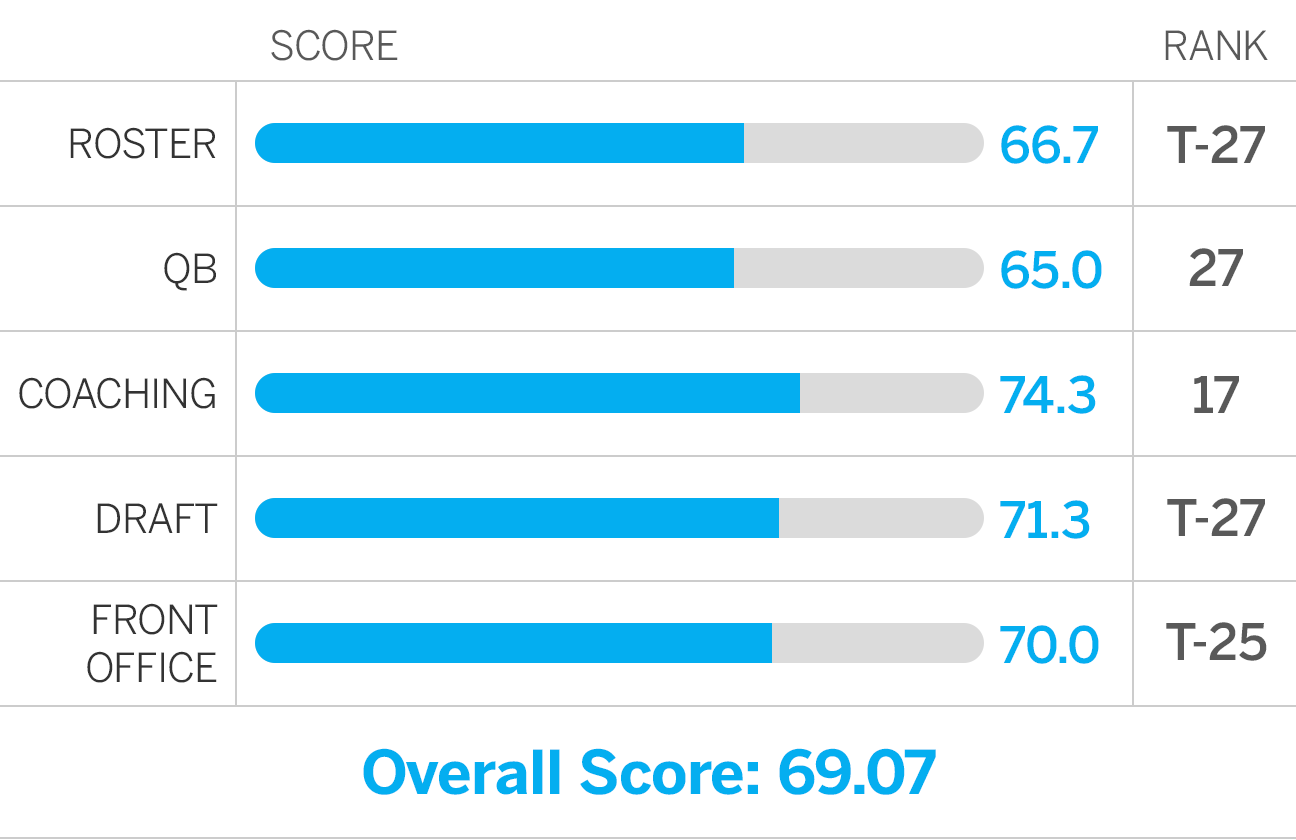 | | SCORE | RANK |
|---|---|---|
| ROSTER | 66.7 | T-27 |
| QB | 65.0 | 27 |
| COACHING | 74.3 | 17 |
| DRAFT | 71.3 | T-27 |
| FRONT OFFICE | 70.0 | T-25 |

Overall Score: 69.07