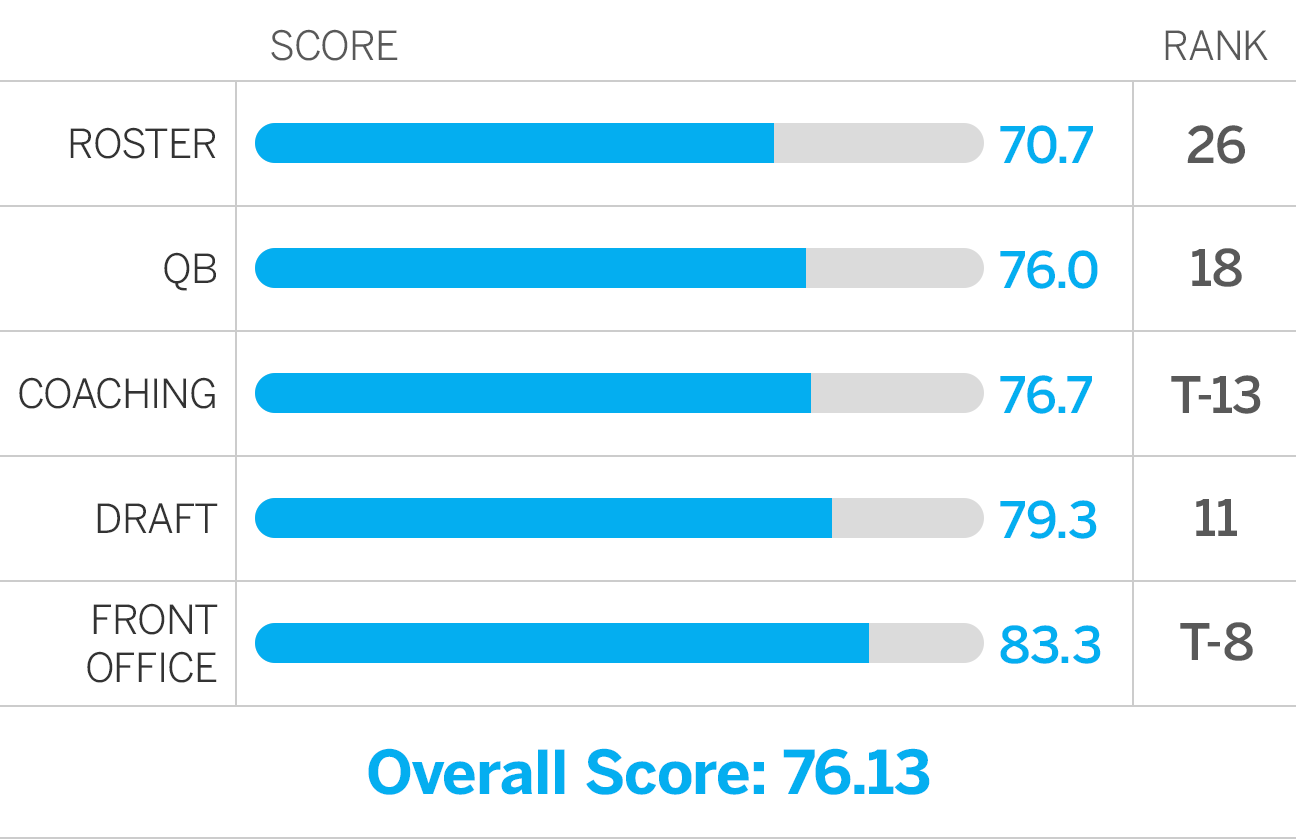 |  | SCORE | RANK |
|---|---|---|
| ROSTER | 70.7 | 26 |
| QB | 76.0 | 18 |
| COACHING | 76.7 | T-13 |
| DRAFT | 79.3 | 11 |
| FRONT OFFICE | 83.3 | T-8 |

Overall Score: 76.13