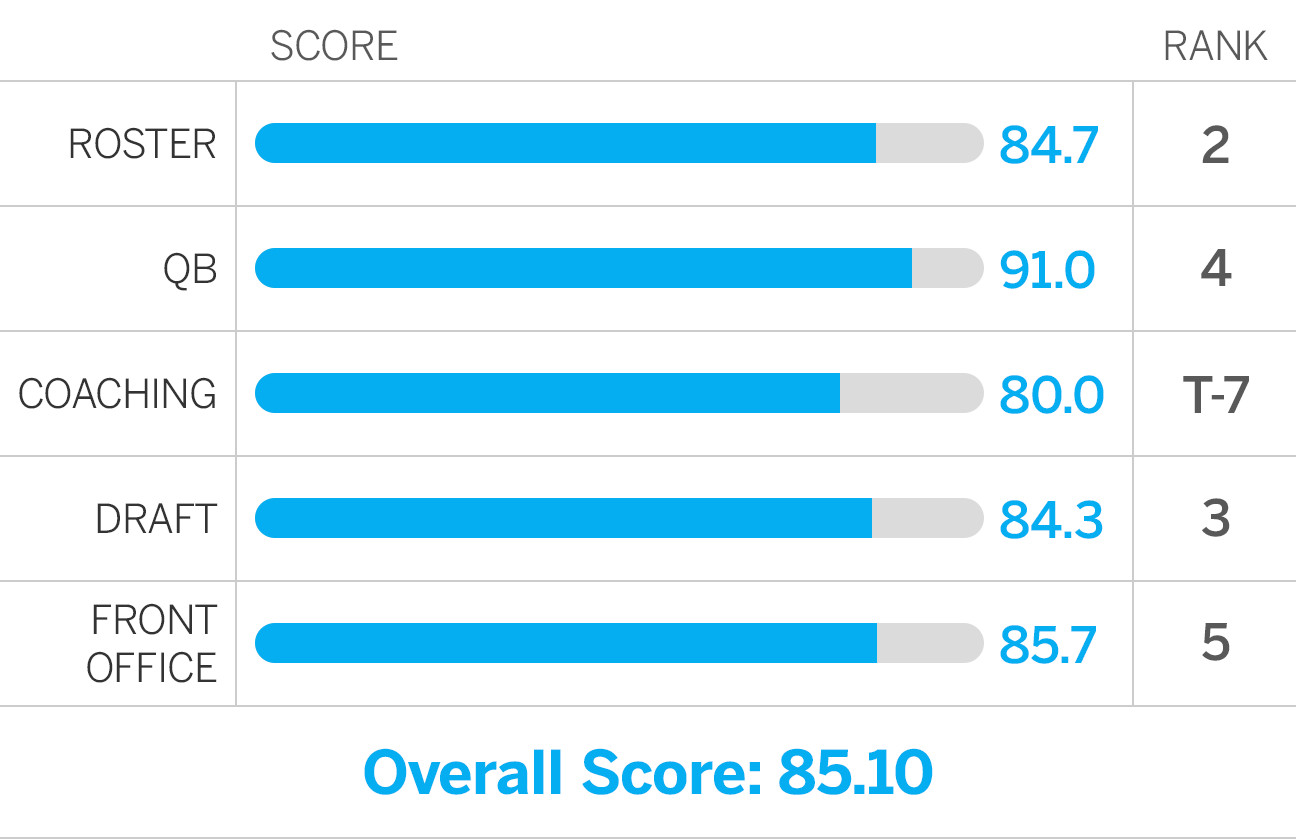 |  | SCORE | RANK |
|---|---|---|
| ROSTER | 84.7 | 2 |
| QB | 91.0 | 4 |
| COACHING | 80.0 | T-7 |
| DRAFT | 84.3 | 3 |
| FRONT OFFICE | 85.7 | 5 |

Overall Score: 85.10