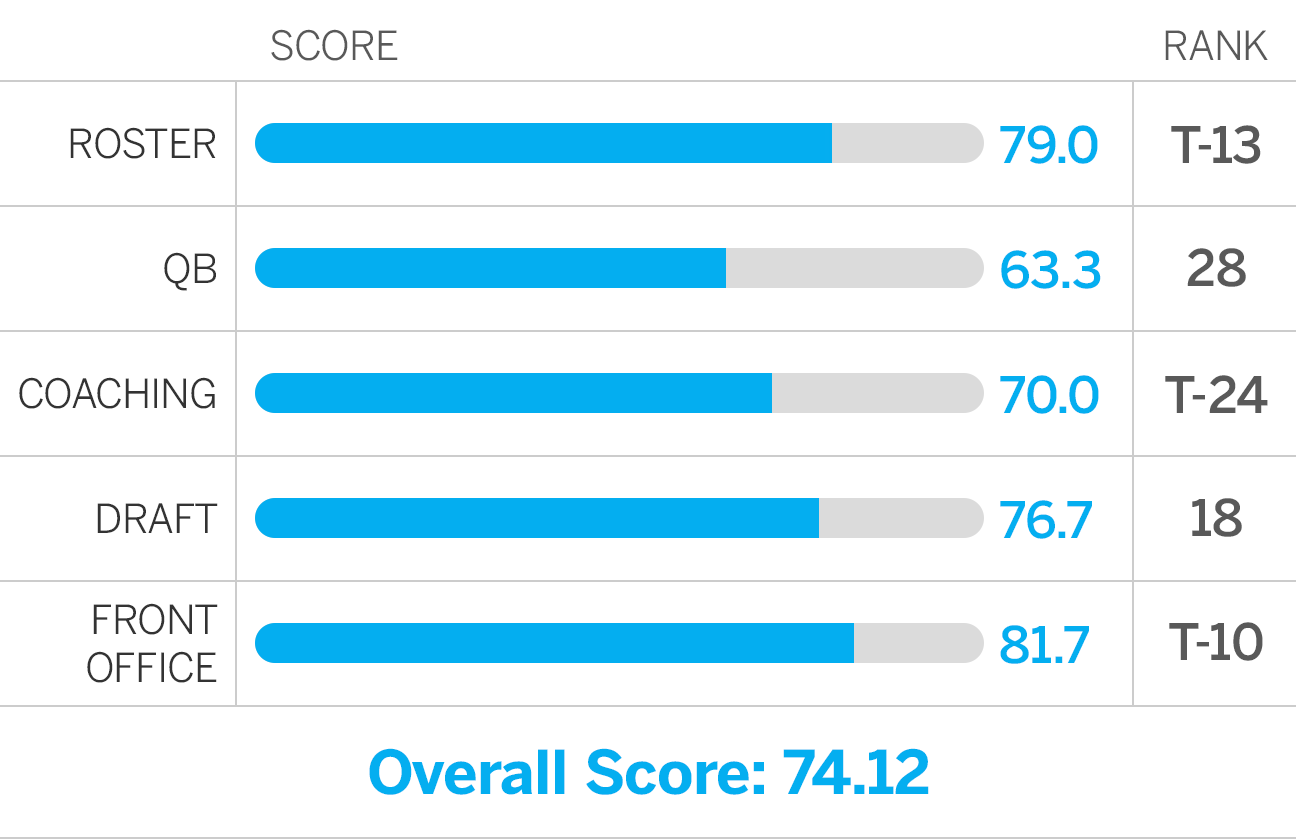 |  | SCORE | RANK |
|---|---|---|
| ROSTER | 79.0 | T-13 |
| QB | 63.3 | 28 |
| COACHING | 70.0 | T-24 |
| DRAFT | 76.7 | 18 |
| FRONT OFFICE | 81.7 | T-10 |

Overall Score: 74.12