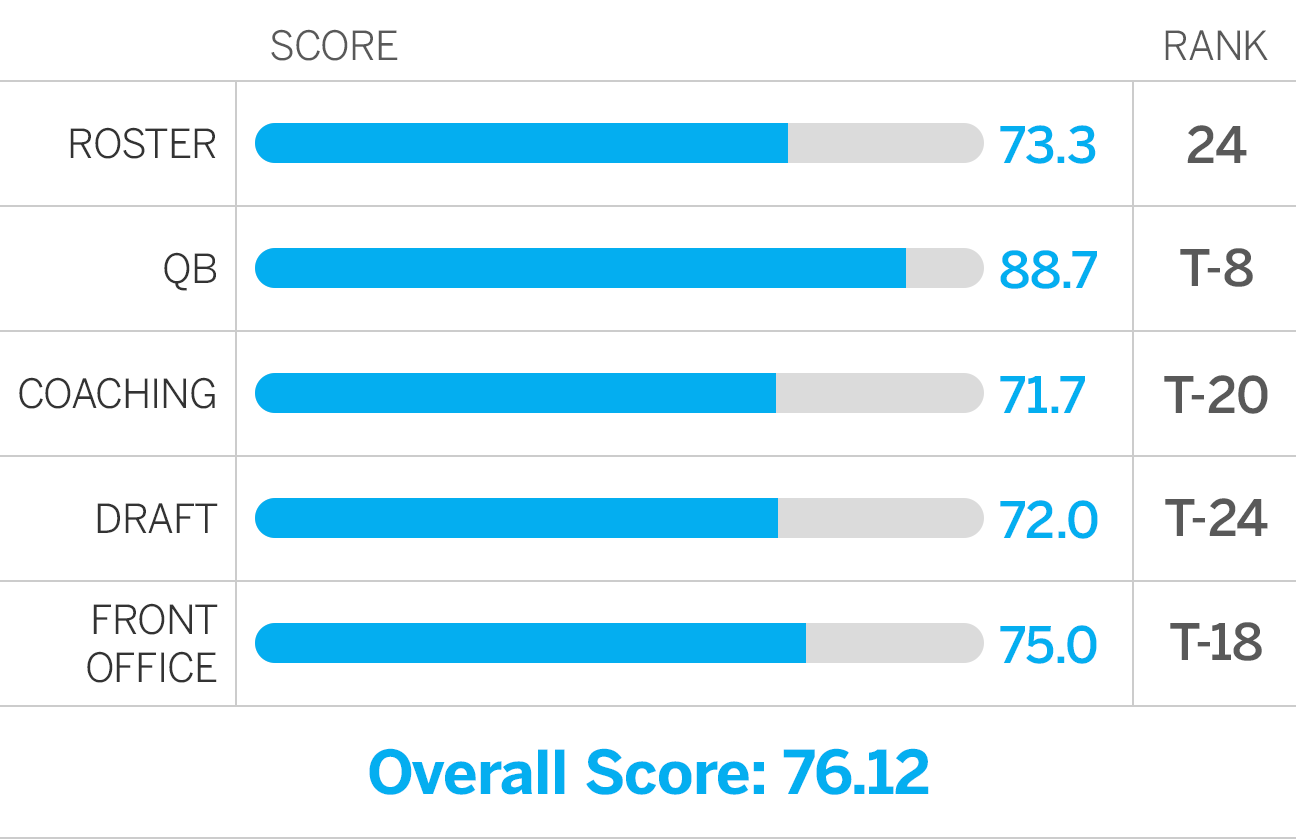 |  | SCORE | RANK |
|---|---|---|
| ROSTER | 73.3 | 24 |
| QB | 88.7 | T-8 |
| COACHING | 71.7 | T-20 |
| DRAFT | 72.0 | T-24 |
| FRONT OFFICE | 75.0 | T-18 |

Overall Score: 76.12