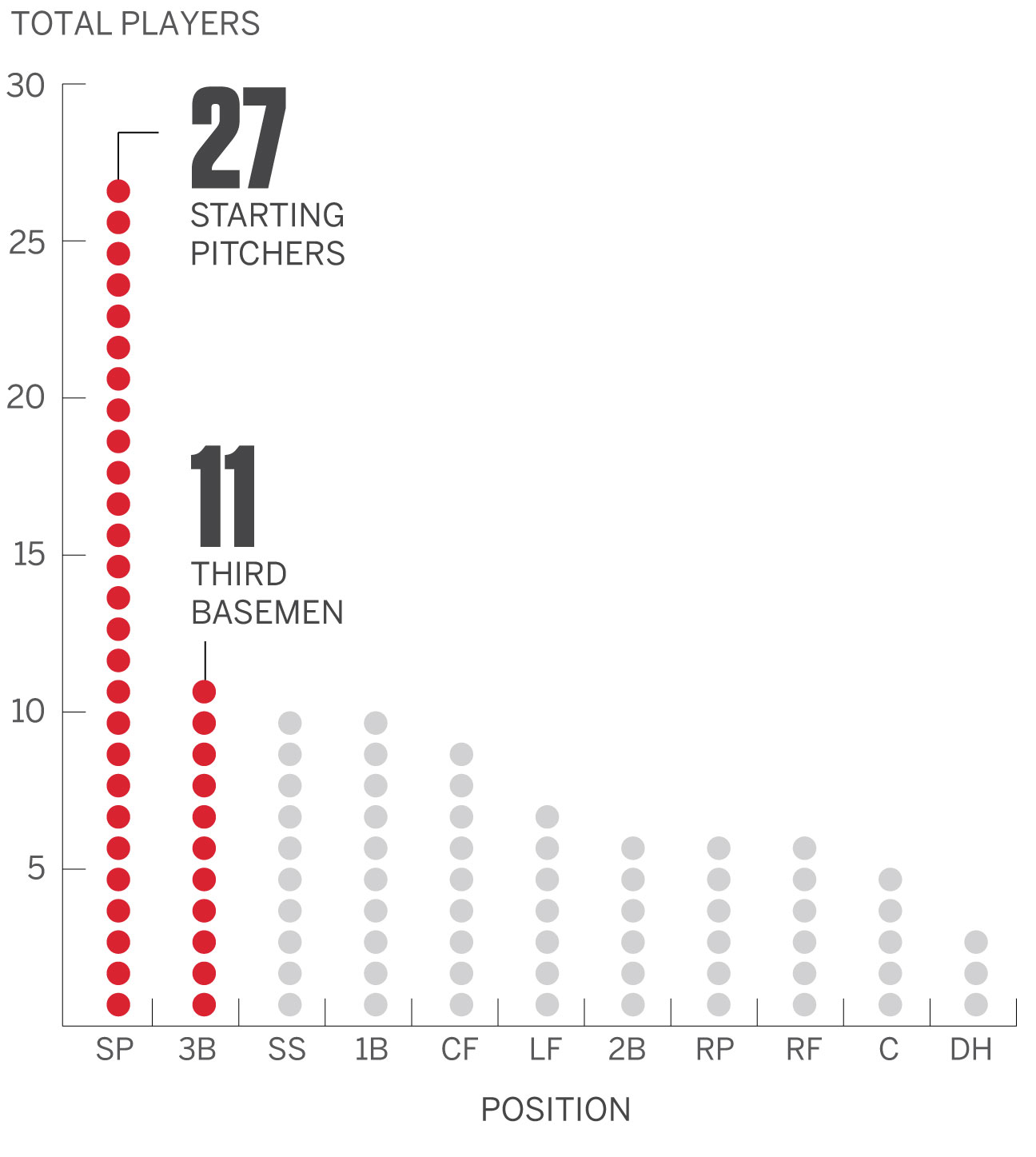 TOTAL PLAYERS

30
25
20
15
10
5

27
STARTING PITCHERS

11
THIRD BASEMEN

SP 3B SS 1B CF LF 2B RP RF C DH

POSITION