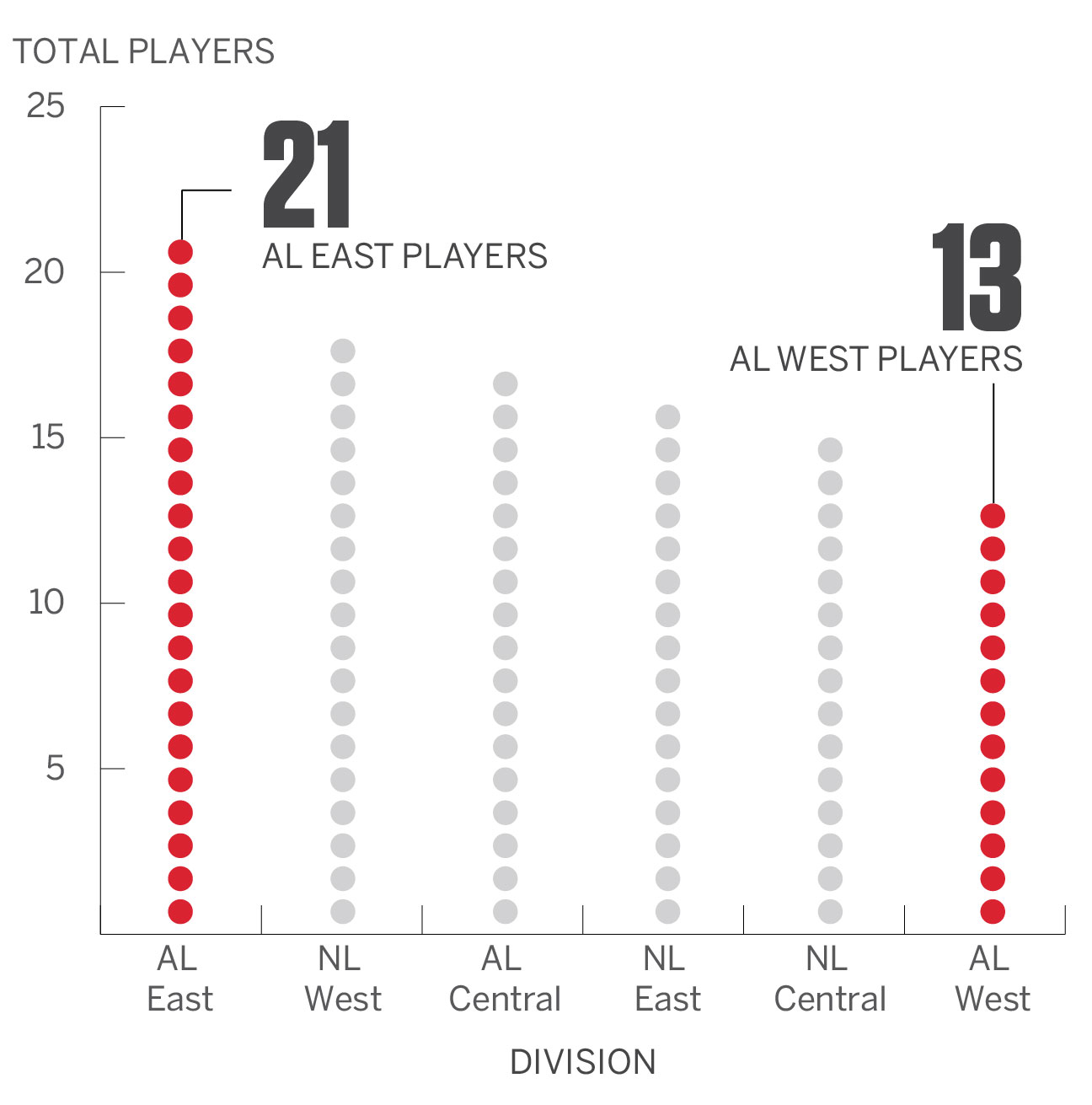 TOTAL PLAYERS

25
20
15
10
5

21
AL EAST PLAYERS

13
AL WEST PLAYERS

AL East
NL West
AL Central
NL East
NL Central
AL West

DIVISION