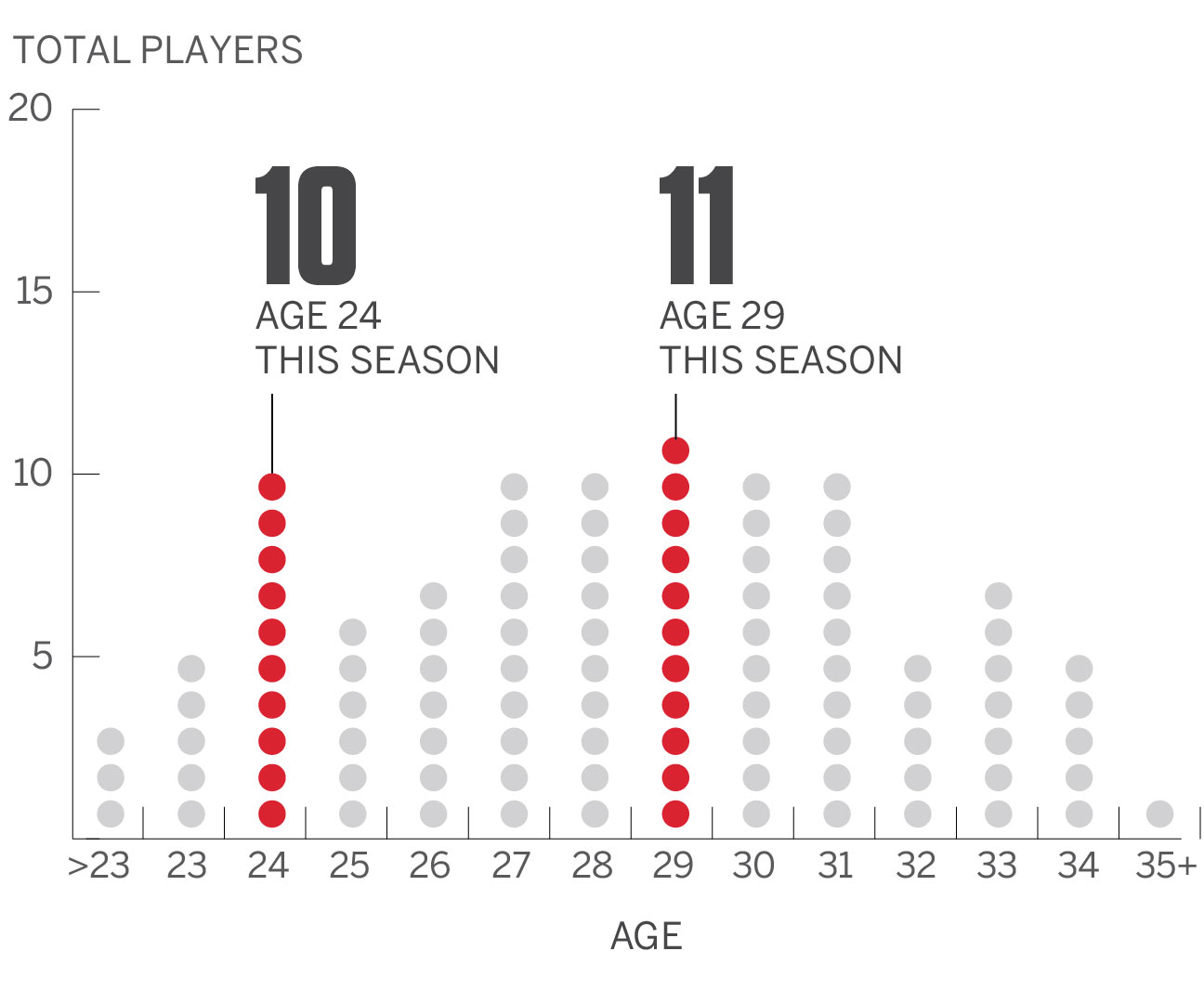 TOTAL PLAYERS

20

15

10

5

10
AGE 24
THIS SEASON

11
AGE 29
THIS SEASON

>23 23 24 25 26 27 28 29 30 31 32 33 34 35+

AGE