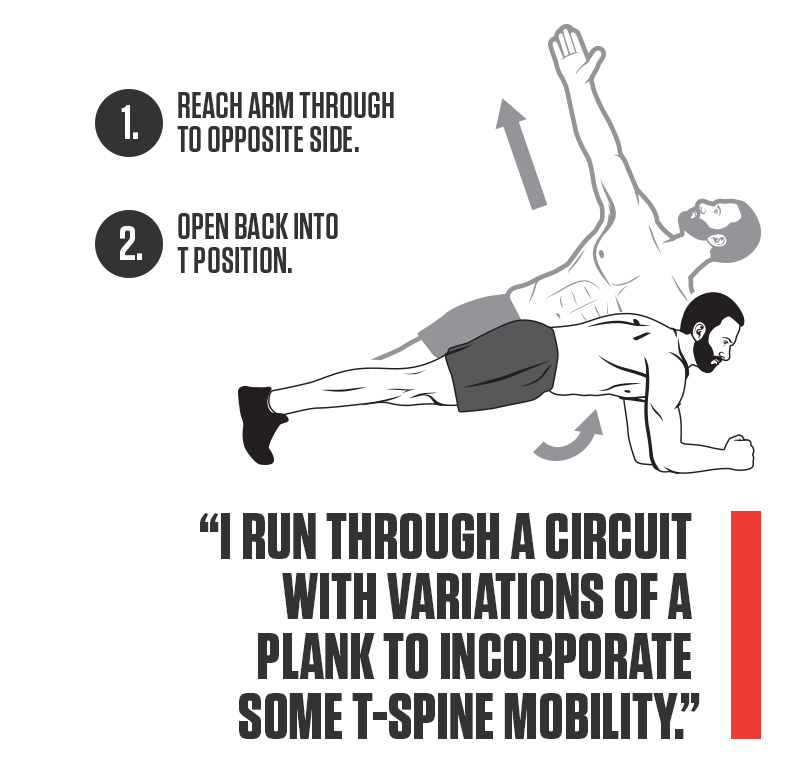 1. REACH ARM THROUGH TO OPPOSITE SIDE.

2. OPEN BACK INTO T POSITION.

“I RUN THROUGH A CIRCUIT WITH VARIATIONS OF A PLANK TO INCORPORATE SOME T-SPINE MOBILITY.”