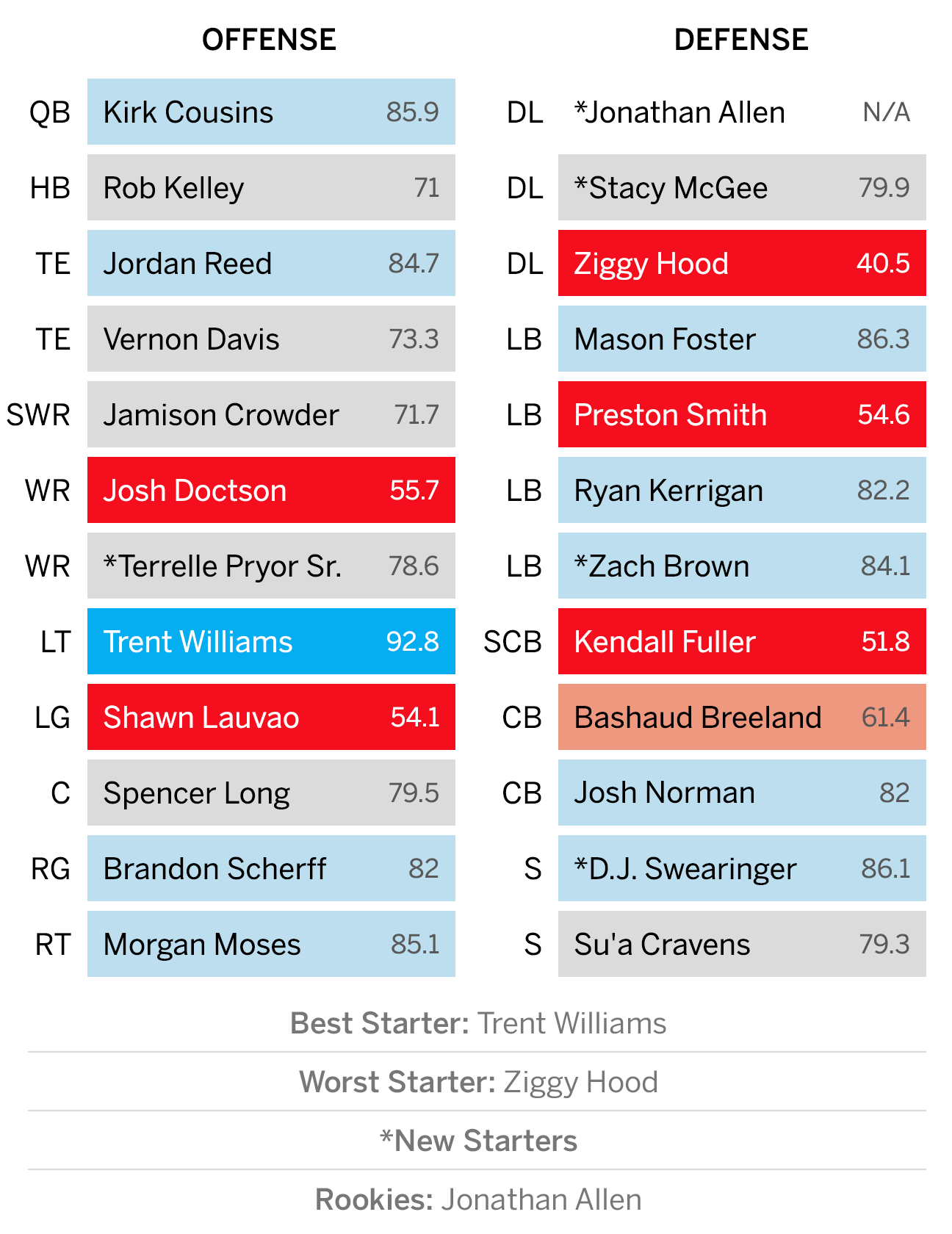 OFFENSE

| | | |
|---|---|---|
| QB | Kirk Cousins | 85.9 |
| HB | Rob Kelley | 71 |
| TE | Jordan Reed | 84.7 |
| TE | Vernon Davis | 73.3 |
| SWR | Jamison Crowder | 71.7 |
| WR | Josh Doctson | 55.7 |
| WR | *Terrelle Pryor Sr. | 78.6 |
| LT | Trent Williams | 92.8 |
| LG | Shawn Lauvao | 54.1 |
| C | Spencer Long | 79.5 |
| RG | Brandon Scherff | 82 |
| RT | Morgan Moses | 85.1 |

DEFENSE

| | | |
|---|---|---|
| DL | *Jonathan Allen | N/A |
| DL | *Stacy McGee | 79.9 |
| DL | Ziggy Hood | 40.5 |
| LB | Mason Foster | 86.3 |
| LB | Preston Smith | 54.6 |
| LB | Ryan Kerrigan | 82.2 |
| LB | *Zach Brown | 84.1 |
| SCB | Kendall Fuller | 51.8 |
| CB | Bashaud Breeland | 61.4 |
| CB | Josh Norman | 82 |
| S | *D.J. Swearinger | 86.1 |
| S | Su'a Cravens | 79.3 |

Best Starter: Trent Williams

Worst Starter: Ziggy Hood

*New Starters

Rookies: Jonathan Allen