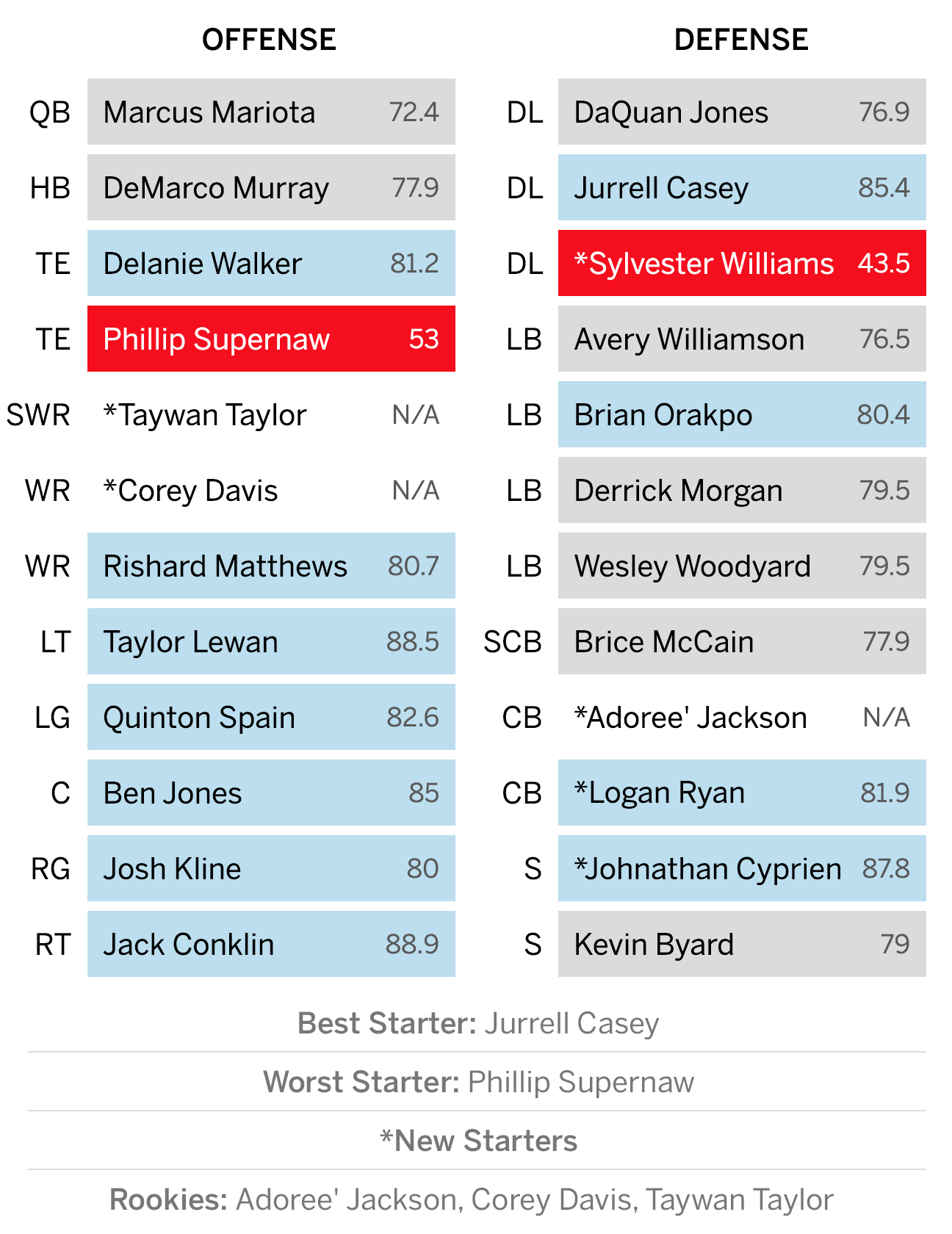 OFFENSE

| | | |
|---|---|---|
| QB | Marcus Mariota | 72.4 |
| HB | DeMarco Murray | 77.9 |
| TE | Delanie Walker | 81.2 |
| TE | Phillip Supernaw | 53 |
| SWR | *Taywan Taylor | N/A |
| WR | *Corey Davis | N/A |
| WR | Rishard Matthews | 80.7 |
| LT | Taylor Lewan | 88.5 |
| LG | Quinton Spain | 82.6 |
| C | Ben Jones | 85 |
| RG | Josh Kline | 80 |
| RT | Jack Conklin | 88.9 |

DEFENSE

| | | |
|---|---|---|
| DL | DaQuan Jones | 76.9 |
| DL | Jurrell Casey | 85.4 |
| DL | *Sylvester Williams | 43.5 |
| LB | Avery Williamson | 76.5 |
| LB | Brian Orakpo | 80.4 |
| LB | Derrick Morgan | 79.5 |
| LB | Wesley Woodyard | 79.5 |
| SCB | Brice McCain | 77.9 |
| CB | *Adoree' Jackson | N/A |
| CB | *Logan Ryan | 81.9 |
| S | *Johnathan Cyprien | 87.8 |
| S | Kevin Byard | 79 |

Best Starter: Jurrell Casey

Worst Starter: Phillip Supernaw

*New Starters

Rookies: Adoree' Jackson, Corey Davis, Taywan Taylor