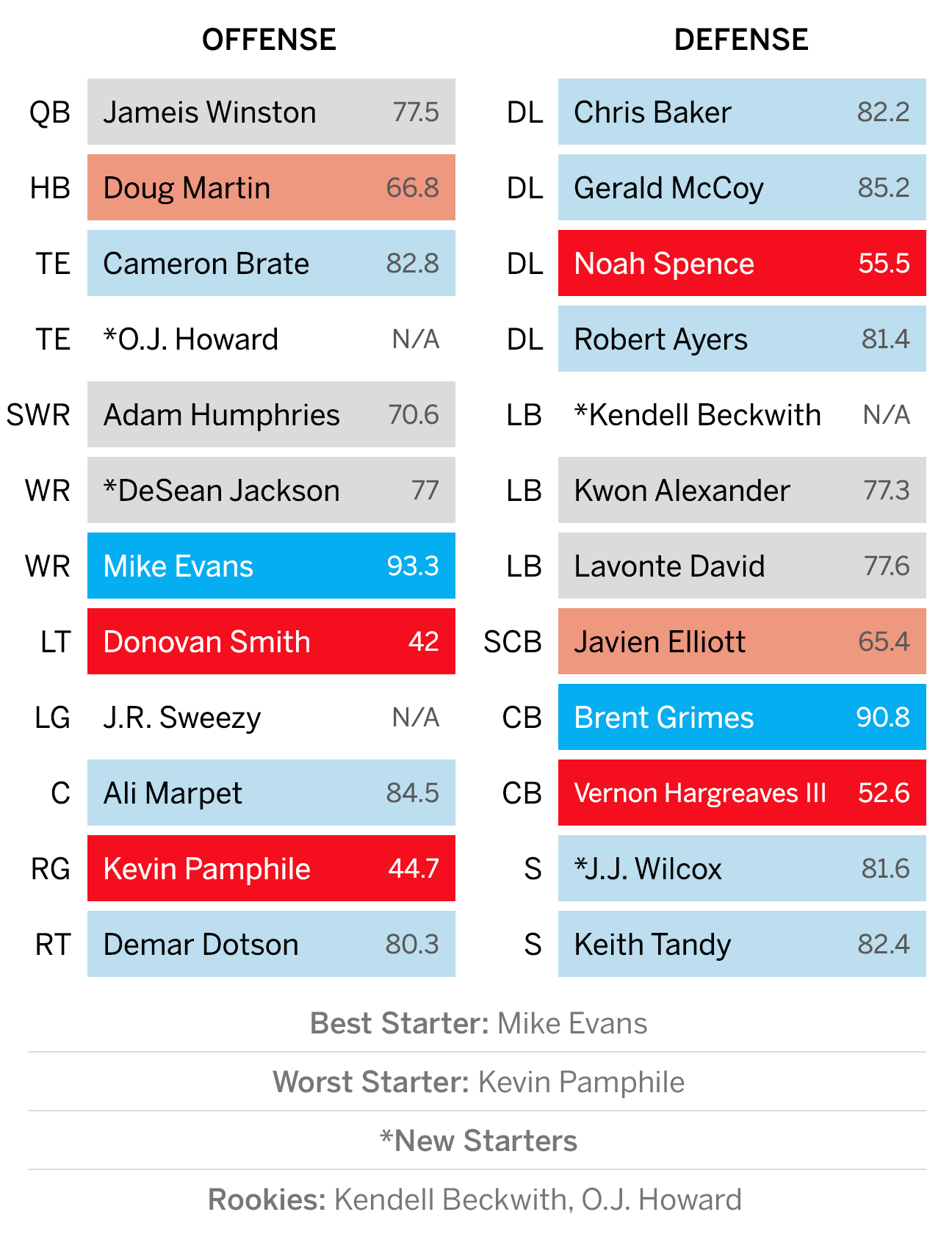 OFFENSE

| | | |
|---|---|---|
| QB | Jameis Winston | 77.5 |
| HB | Doug Martin | 66.8 |
| TE | Cameron Brate | 82.8 |
| TE | *O.J. Howard | N/A |
| SWR | Adam Humphries | 70.6 |
| WR | *DeSean Jackson | 77 |
| WR | Mike Evans | 93.3 |
| LT | Donovan Smith | 42 |
| LG | J.R. Sweezy | N/A |
| C | Ali Marpet | 84.5 |
| RG | Kevin Pamphile | 44.7 |
| RT | Demar Dotson | 80.3 |

DEFENSE

| | | |
|---|---|---|
| DL | Chris Baker | 82.2 |
| DL | Gerald McCoy | 85.2 |
| DL | Noah Spence | 55.5 |
| DL | Robert Ayers | 81.4 |
| LB | *Kendell Beckwith | N/A |
| LB | Kwon Alexander | 77.3 |
| LB | Lavonte David | 77.6 |
| SCB | Javien Elliott | 65.4 |
| CB | Brent Grimes | 90.8 |
| CB | Vernon Hargreaves III | 52.6 |
| S | *J.J. Wilcox | 81.6 |
| S | Keith Tandy | 82.4 |

Best Starter: Mike Evans

Worst Starter: Kevin Pamphile

*New Starters

Rookies: Kendell Beckwith, O.J. Howard