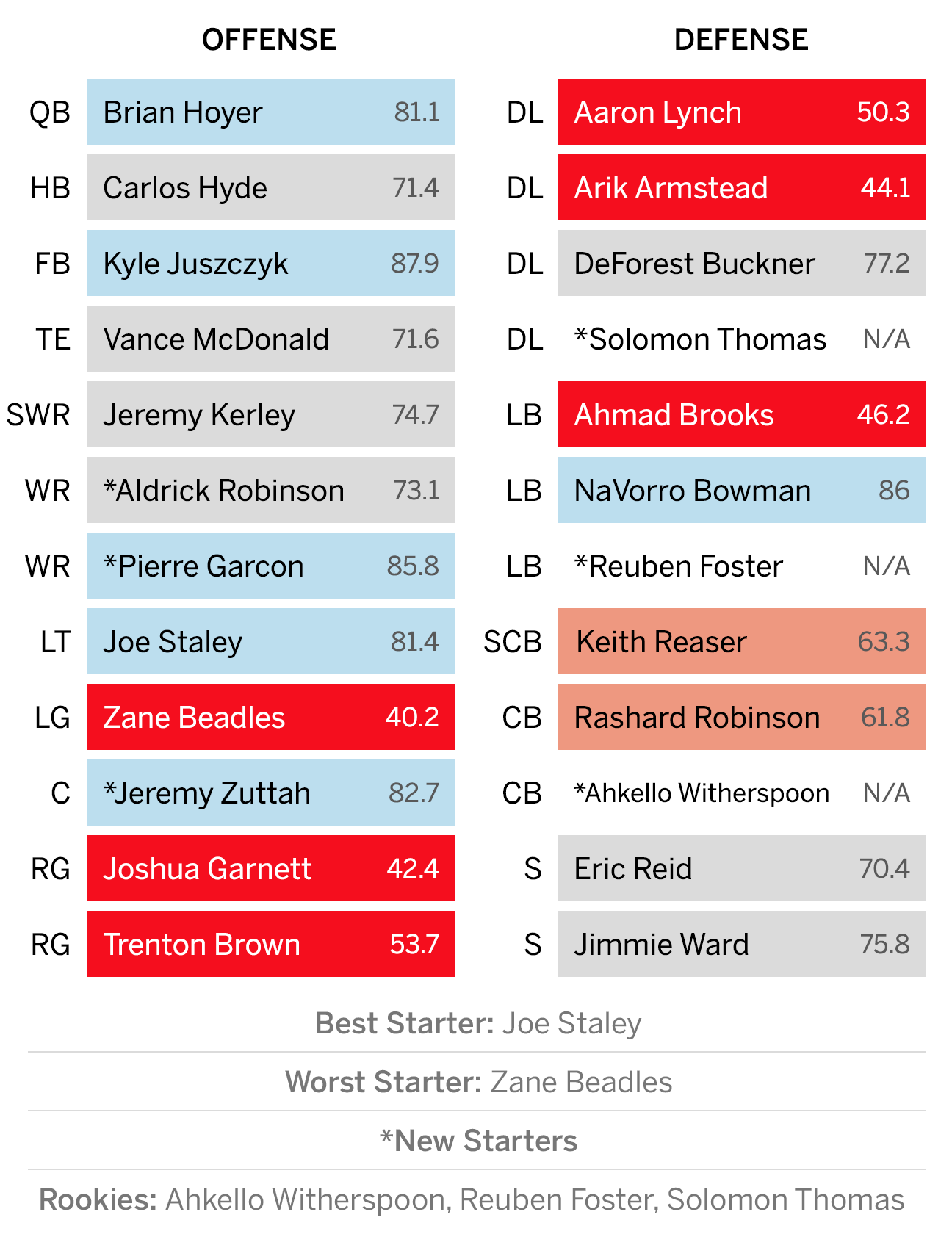 OFFENSE

| | | |
|---|---|---|
| QB | Brian Hoyer | 81.1 |
| HB | Carlos Hyde | 71.4 |
| FB | Kyle Juszczyk | 87.9 |
| TE | Vance McDonald | 71.6 |
| SWR | Jeremy Kerley | 74.7 |
| WR | *Aldrick Robinson | 73.1 |
| WR | *Pierre Garcon | 85.8 |
| LT | Joe Staley | 81.4 |
| LG | Zane Beadles | 40.2 |
| C | *Jeremy Zuttah | 82.7 |
| RG | Joshua Garnett | 42.4 |
| RG | Trenton Brown | 53.7 |

DEFENSE

| | | |
|---|---|---|
| DL | Aaron Lynch | 50.3 |
| DL | Arik Armstead | 44.1 |
| DL | DeForest Buckner | 77.2 |
| DL | *Solomon Thomas | N/A |
| LB | Ahmad Brooks | 46.2 |
| LB | NaVorro Bowman | 86 |
| LB | *Reuben Foster | N/A |
| SCB | Keith Reaser | 63.3 |
| CB | Rashard Robinson | 61.8 |
| CB | *Ahkello Witherspoon | N/A |
| S | Eric Reid | 70.4 |
| S | Jimmie Ward | 75.8 |

Best Starter: Joe Staley

Worst Starter: Zane Beadles

*New Starters

Rookies: Ahkello Witherspoon, Reuben Foster, Solomon Thomas