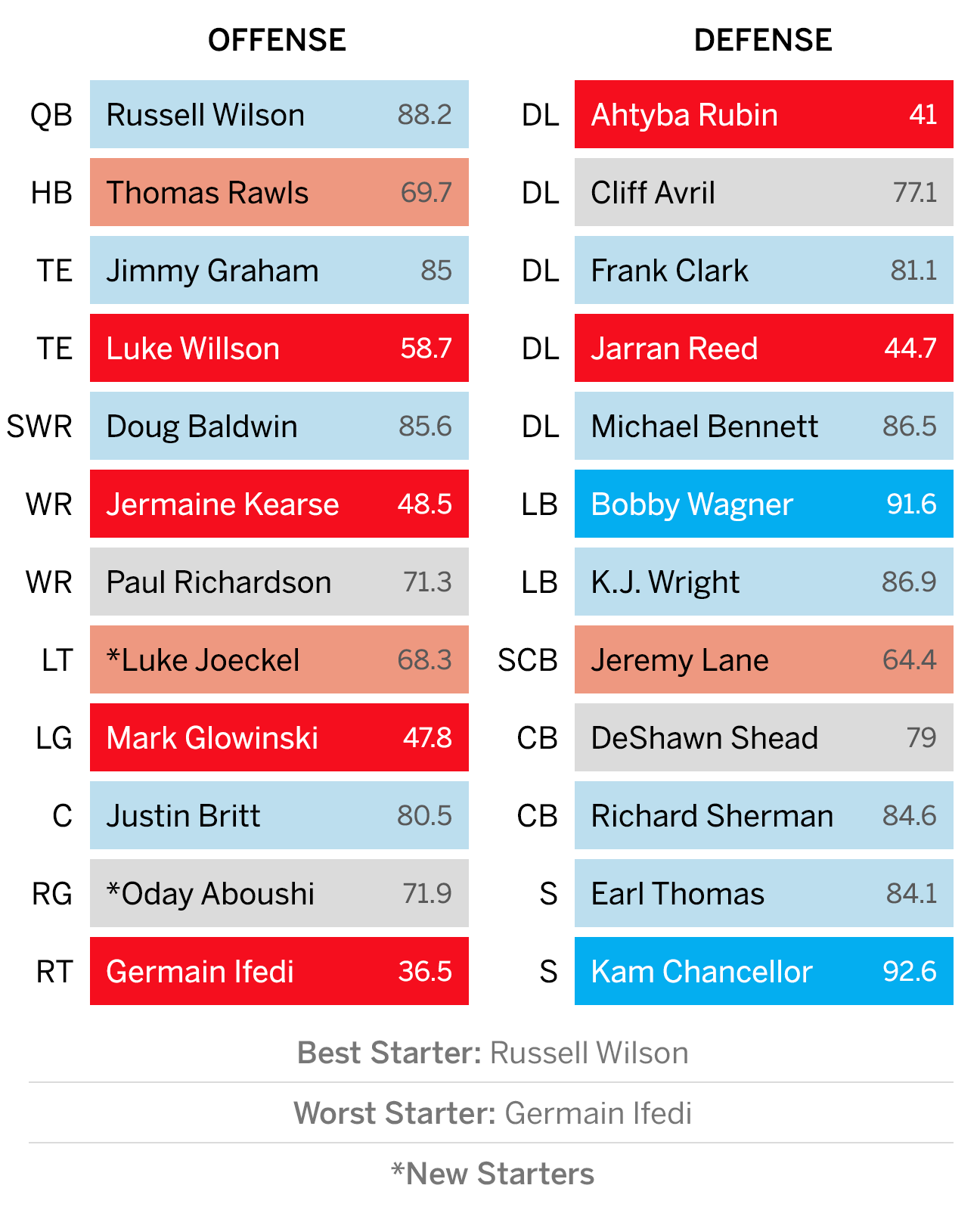 OFFENSE

| | | |
|---|---|---|
| QB | Russell Wilson | 88.2 |
| HB | Thomas Rawls | 69.7 |
| TE | Jimmy Graham | 85 |
| TE | Luke Willson | 58.7 |
| SWR | Doug Baldwin | 85.6 |
| WR | Jermaine Kearse | 48.5 |
| WR | Paul Richardson | 71.3 |
| LT | *Luke Joeckel | 68.3 |
| LG | Mark Glowinski | 47.8 |
| C | Justin Britt | 80.5 |
| RG | *Oday Aboushi | 71.9 |
| RT | Germain Ifedi | 36.5 |

DEFENSE

| | | |
|---|---|---|
| DL | Ahtyba Rubin | 41 |
| DL | Cliff Avril | 77.1 |
| DL | Frank Clark | 81.1 |
| DL | Jarran Reed | 44.7 |
| DL | Michael Bennett | 86.5 |
| LB | Bobby Wagner | 91.6 |
| LB | K.J. Wright | 86.9 |
| SCB | Jeremy Lane | 64.4 |
| CB | DeShawn Shead | 79 |
| CB | Richard Sherman | 84.6 |
| S | Earl Thomas | 84.1 |
| S | Kam Chancellor | 92.6 |

Best Starter: Russell Wilson

Worst Starter: Germain Ifedi

*New Starters