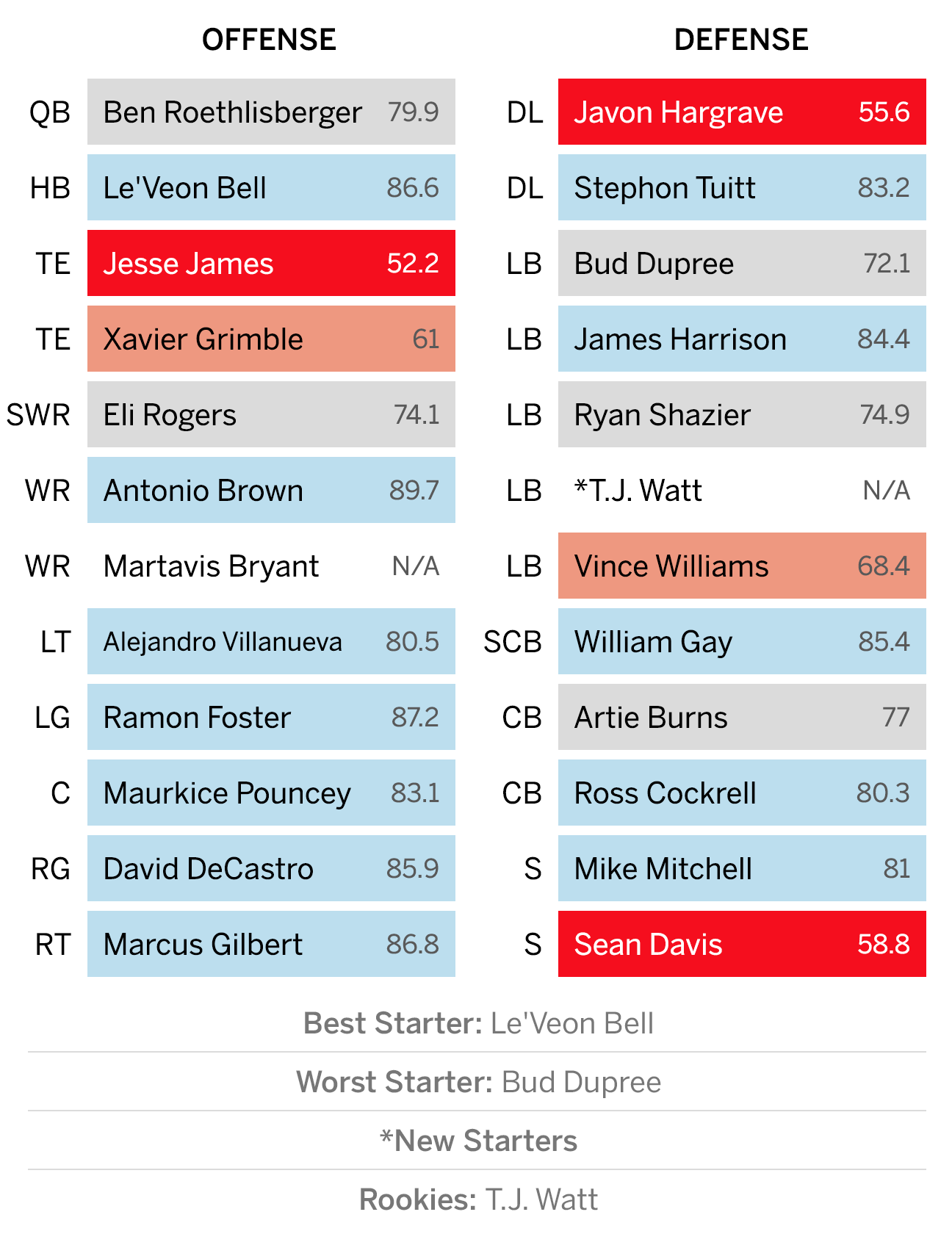 OFFENSE

| | | |
|---|---|---|
| QB | Ben Roethlisberger | 79.9 |
| HB | Le'Veon Bell | 86.6 |
| TE | Jesse James | 52.2 |
| TE | Xavier Grimble | 61 |
| SWR | Eli Rogers | 74.1 |
| WR | Antonio Brown | 89.7 |
| WR | Martavis Bryant | N/A |
| LT | Alejandro Villanueva | 80.5 |
| LG | Ramon Foster | 87.2 |
| C | Maurkice Pouncey | 83.1 |
| RG | David DeCastro | 85.9 |
| RT | Marcus Gilbert | 86.8 |

DEFENSE

| | | |
|---|---|---|
| DL | Javon Hargrave | 55.6 |
| DL | Stephon Tuitt | 83.2 |
| LB | Bud Dupree | 72.1 |
| LB | James Harrison | 84.4 |
| LB | Ryan Shazier | 74.9 |
| LB | *T.J. Watt | N/A |
| LB | Vince Williams | 68.4 |
| SCB | William Gay | 85.4 |
| CB | Artie Burns | 77 |
| CB | Ross Cockrell | 80.3 |
| S | Mike Mitchell | 81 |
| S | Sean Davis | 58.8 |

Best Starter: Le'Veon Bell

Worst Starter: Bud Dupree

*New Starters

Rookies: T.J. Watt