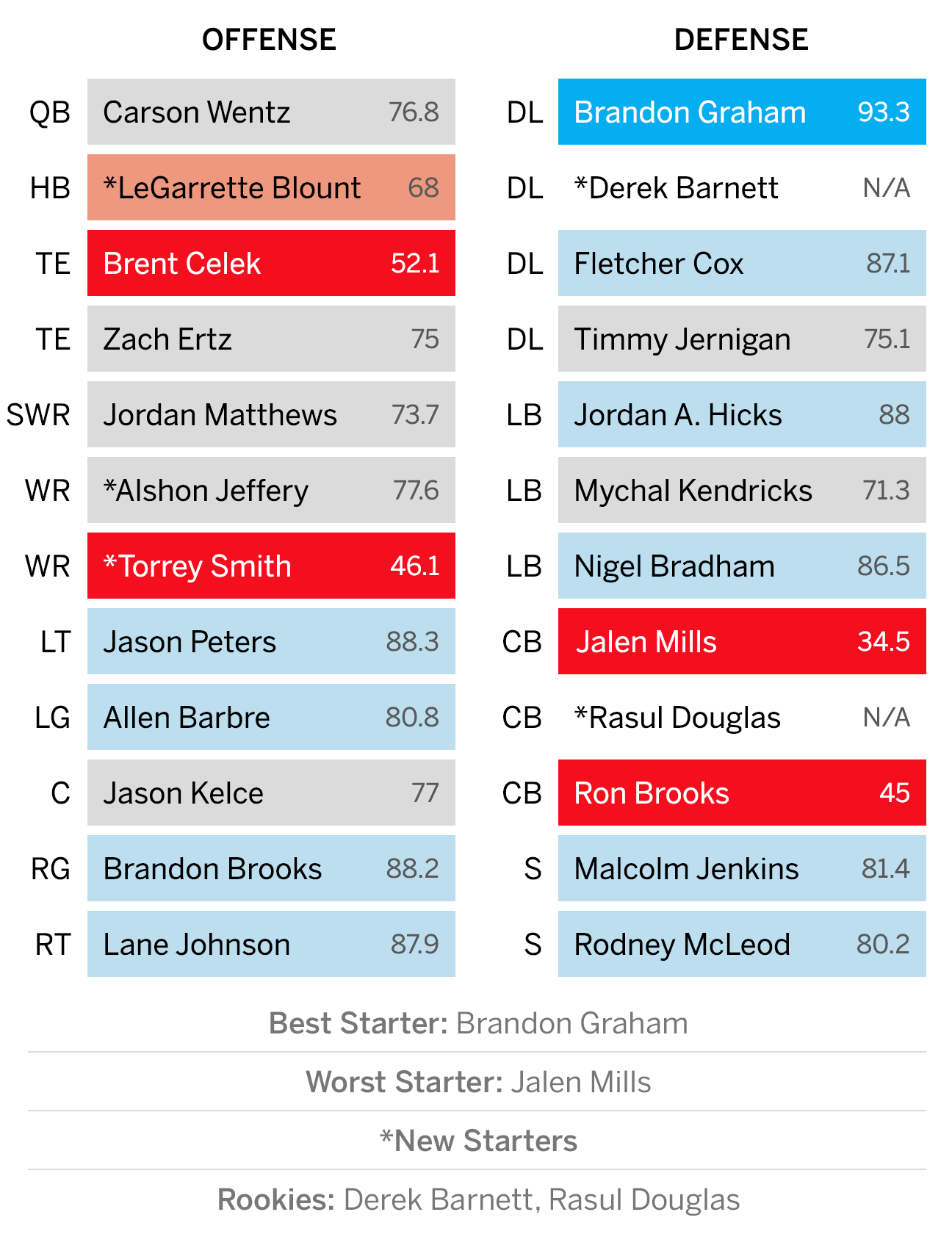 OFFENSE

| | | |
|---|---|---|
| QB | Carson Wentz | 76.8 |
| HB | *LeGarrette Blount | 68 |
| TE | Brent Celek | 52.1 |
| TE | Zach Ertz | 75 |
| SWR | Jordan Matthews | 73.7 |
| WR | *Alshon Jeffery | 77.6 |
| WR | *Torrey Smith | 46.1 |
| LT | Jason Peters | 88.3 |
| LG | Allen Barbre | 80.8 |
| C | Jason Kelce | 77 |
| RG | Brandon Brooks | 88.2 |
| RT | Lane Johnson | 87.9 |

DEFENSE

| | | |
|---|---|---|
| DL | Brandon Graham | 93.3 |
| DL | *Derek Barnett | N/A |
| DL | Fletcher Cox | 87.1 |
| DL | Timmy Jernigan | 75.1 |
| LB | Jordan A. Hicks | 88 |
| LB | Mychal Kendricks | 71.3 |
| LB | Nigel Bradham | 86.5 |
| CB | Jalen Mills | 34.5 |
| CB | *Rasul Douglas | N/A |
| CB | Ron Brooks | 45 |
| S | Malcolm Jenkins | 81.4 |
| S | Rodney McLeod | 80.2 |

Best Starter: Brandon Graham

Worst Starter: Jalen Mills

*New Starters

Rookies: Derek Barnett, Rasul Douglas