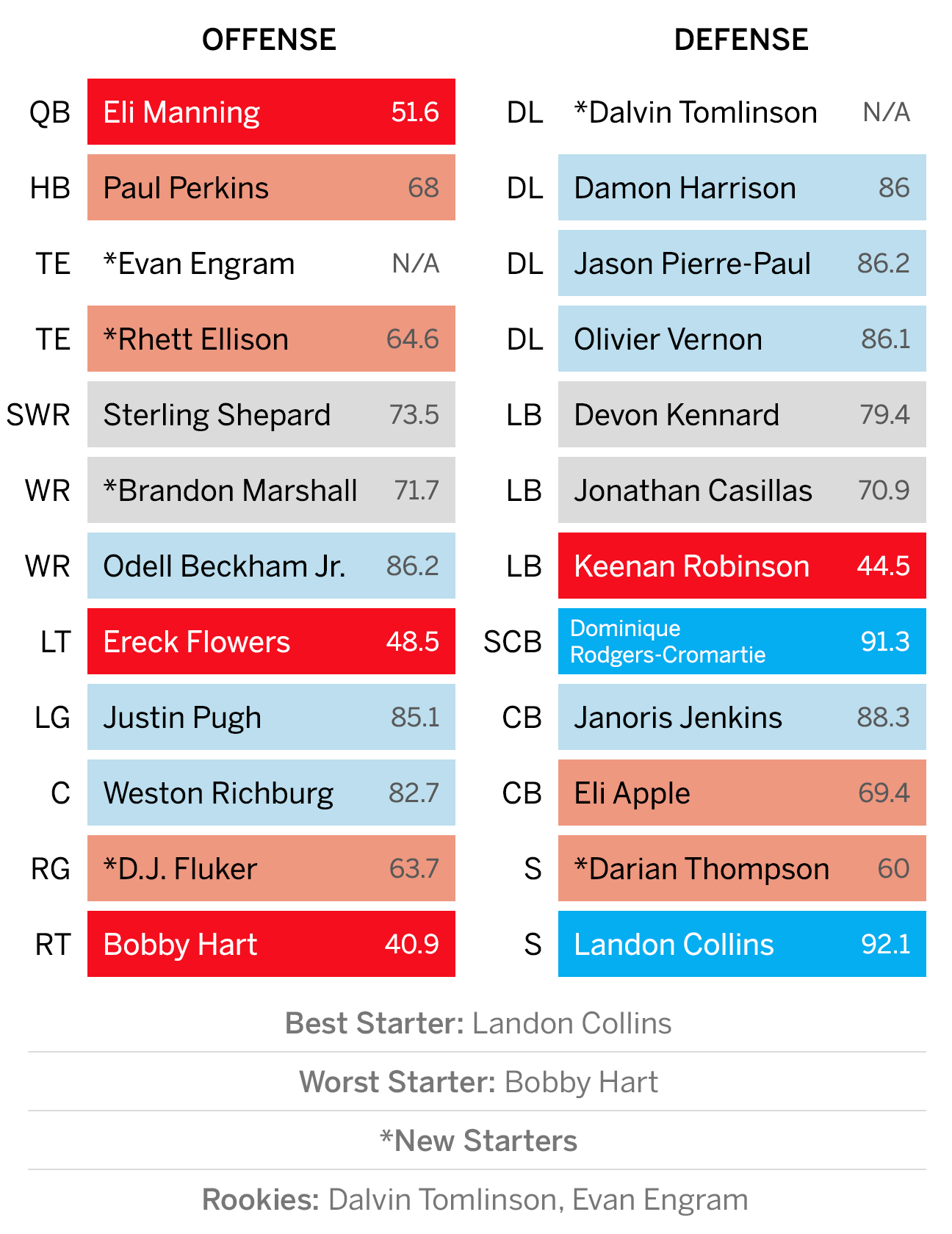 OFFENSE

| QB | Eli Manning | 51.6 |
|---|---|---|
| HB | Paul Perkins | 68 |
| TE | *Evan Engram | N/A |
| TE | *Rhett Ellison | 64.6 |
| SWR | Sterling Shepard | 73.5 |
| WR | *Brandon Marshall | 71.7 |
| WR | Odell Beckham Jr. | 86.2 |
| LT | Ereck Flowers | 48.5 |
| LG | Justin Pugh | 85.1 |
| C | Weston Richburg | 82.7 |
| RG | *D.J. Fluker | 63.7 |
| RT | Bobby Hart | 40.9 |

DEFENSE

| DL | *Dalvin Tomlinson | N/A |
|---|---|---|
| DL | Damon Harrison | 86 |
| DL | Jason Pierre-Paul | 86.2 |
| DL | Olivier Vernon | 86.1 |
| LB | Devon Kennard | 79.4 |
| LB | Jonathan Casillas | 70.9 |
| LB | Keenan Robinson | 44.5 |
| SCB | Dominique Rodgers-Cromartie | 91.3 |
| CB | Janoris Jenkins | 88.3 |
| CB | Eli Apple | 69.4 |
| S | *Darian Thompson | 60 |
| S | Landon Collins | 92.1 |

Best Starter: Landon Collins

Worst Starter: Bobby Hart

*New Starters

Rookies: Dalvin Tomlinson, Evan Engram