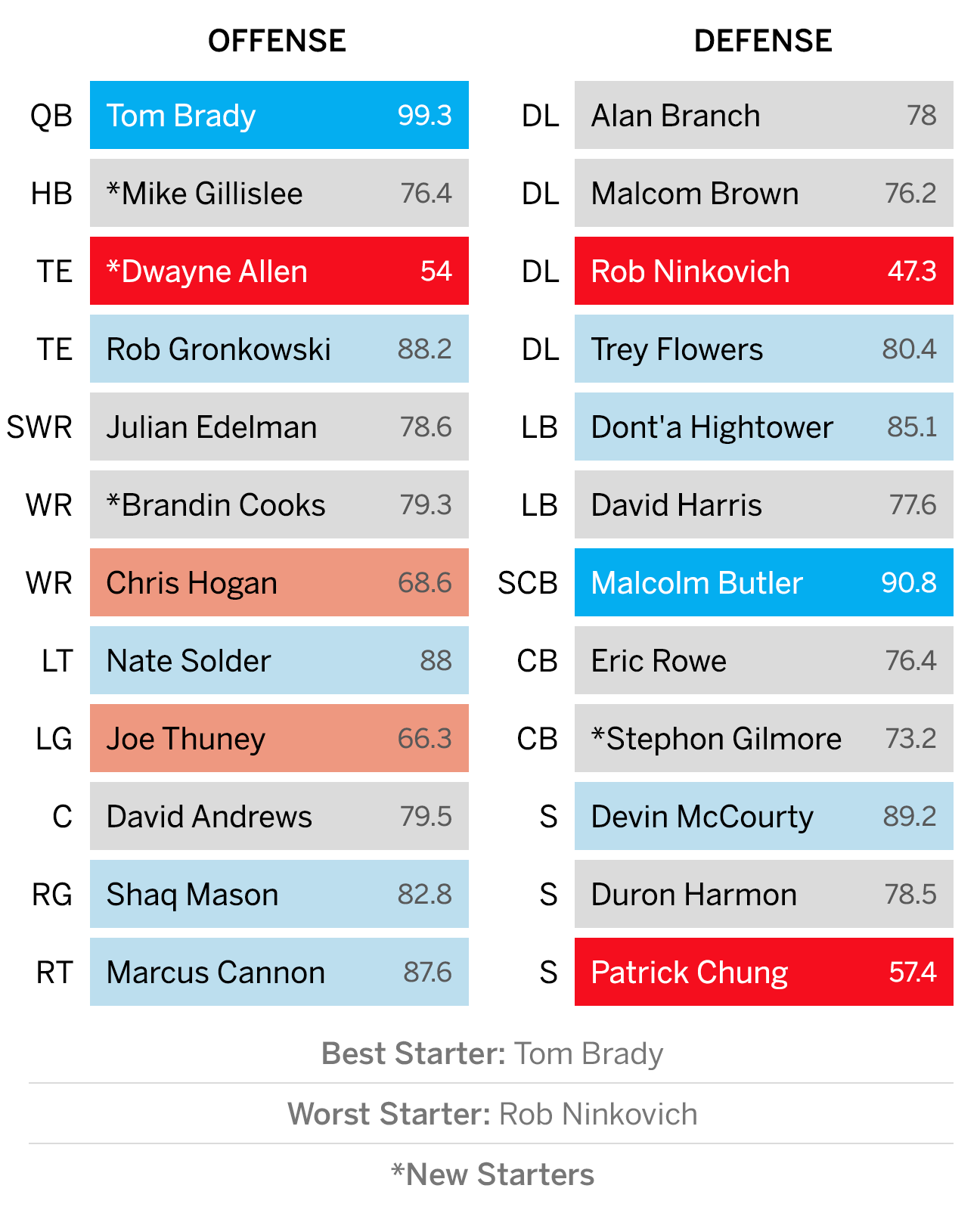 OFFENSE

| | | |
|---|---|---|
| QB | Tom Brady | 99.3 |
| HB | *Mike Gillislee | 76.4 |
| TE | *Dwayne Allen | 54 |
| TE | Rob Gronkowski | 88.2 |
| SWR | Julian Edelman | 78.6 |
| WR | *Brandin Cooks | 79.3 |
| WR | Chris Hogan | 68.6 |
| LT | Nate Solder | 88 |
| LG | Joe Thuney | 66.3 |
| C | David Andrews | 79.5 |
| RG | Shaq Mason | 82.8 |
| RT | Marcus Cannon | 87.6 |

DEFENSE

| | | |
|---|---|---|
| DL | Alan Branch | 78 |
| DL | Malcom Brown | 76.2 |
| DL | Rob Ninkovich | 47.3 |
| DL | Trey Flowers | 80.4 |
| LB | Dont'a Hightower | 85.1 |
| LB | David Harris | 77.6 |
| SCB | Malcolm Butler | 90.8 |
| CB | Eric Rowe | 76.4 |
| CB | *Stephon Gilmore | 73.2 |
| S | Devin McCourty | 89.2 |
| S | Duron Harmon | 78.5 |
| S | Patrick Chung | 57.4 |

Best Starter: Tom Brady

Worst Starter: Rob Ninkovich

*New Starters