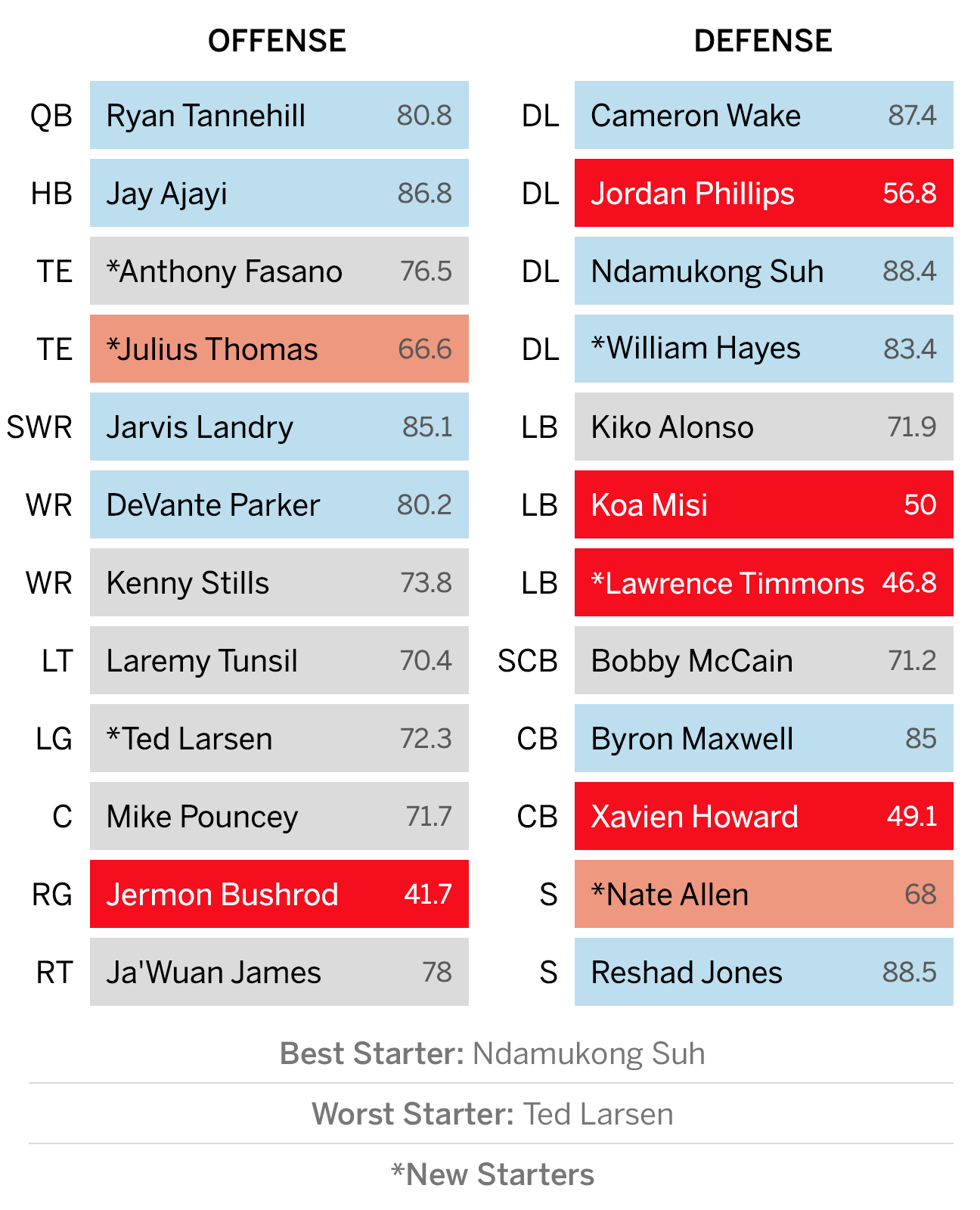 OFFENSE

| | | |
|---|---|---|
| QB | Ryan Tannehill | 80.8 |
| HB | Jay Ajayi | 86.8 |
| TE | *Anthony Fasano | 76.5 |
| TE | *Julius Thomas | 66.6 |
| SWR | Jarvis Landry | 85.1 |
| WR | DeVante Parker | 80.2 |
| WR | Kenny Stills | 73.8 |
| LT | Laremy Tunsil | 70.4 |
| LG | *Ted Larsen | 72.3 |
| C | Mike Pouncey | 71.7 |
| RG | Jermon Bushrod | 41.7 |
| RT | Ja'Wuan James | 78 |

DEFENSE

| | | |
|---|---|---|
| DL | Cameron Wake | 87.4 |
| DL | Jordan Phillips | 56.8 |
| DL | Ndamukong Suh | 88.4 |
| DL | *William Hayes | 83.4 |
| LB | Kiko Alonso | 71.9 |
| LB | Koa Misi | 50 |
| LB | *Lawrence Timmons | 46.8 |
| SCB | Bobby McCain | 71.2 |
| CB | Byron Maxwell | 85 |
| CB | Xavien Howard | 49.1 |
| S | *Nate Allen | 68 |
| S | Reshad Jones | 88.5 |

Best Starter: Ndamukong Suh

Worst Starter: Ted Larsen

*New Starters