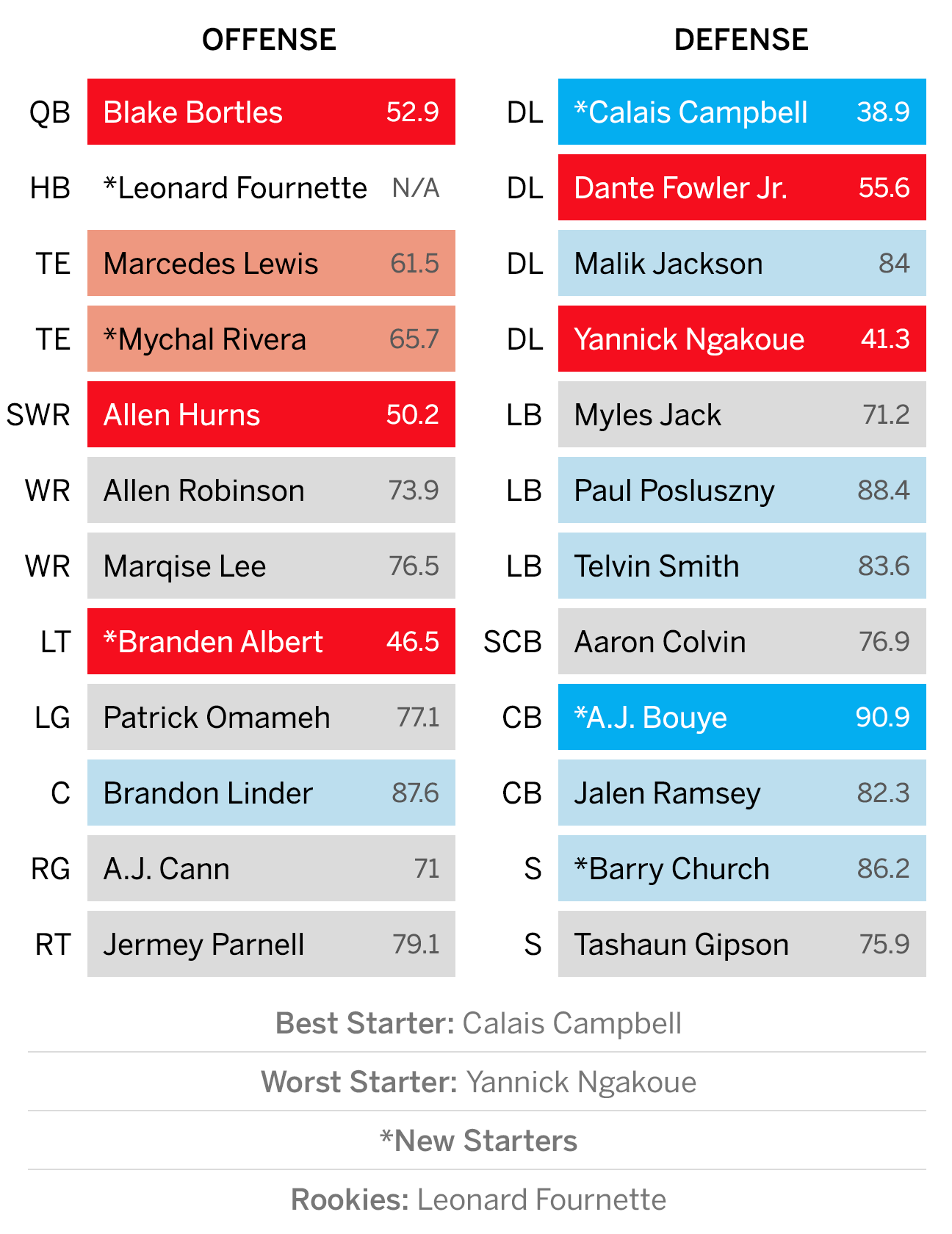 OFFENSE

| | | |
|---|---|---|
| QB | Blake Bortles | 52.9 |
| HB | *Leonard Fournette | N/A |
| TE | Marcedes Lewis | 61.5 |
| TE | *Mychal Rivera | 65.7 |
| SWR | Allen Hurns | 50.2 |
| WR | Allen Robinson | 73.9 |
| WR | Marqise Lee | 76.5 |
| LT | *Branden Albert | 46.5 |
| LG | Patrick Omameh | 77.1 |
| C | Brandon Linder | 87.6 |
| RG | A.J. Cann | 71 |
| RT | Jermey Parnell | 79.1 |

DEFENSE

| | | |
|---|---|---|
| DL | *Calais Campbell | 38.9 |
| DL | Dante Fowler Jr. | 55.6 |
| DL | Malik Jackson | 84 |
| DL | Yannick Ngakoue | 41.3 |
| LB | Myles Jack | 71.2 |
| LB | Paul Posluszny | 88.4 |
| LB | Telvin Smith | 83.6 |
| SCB | Aaron Colvin | 76.9 |
| CB | *A.J. Bouye | 90.9 |
| CB | Jalen Ramsey | 82.3 |
| S | *Barry Church | 86.2 |
| S | Tashaun Gipson | 75.9 |

Best Starter: Calais Campbell

Worst Starter: Yannick Ngakoue

*New Starters

Rookies: Leonard Fournette