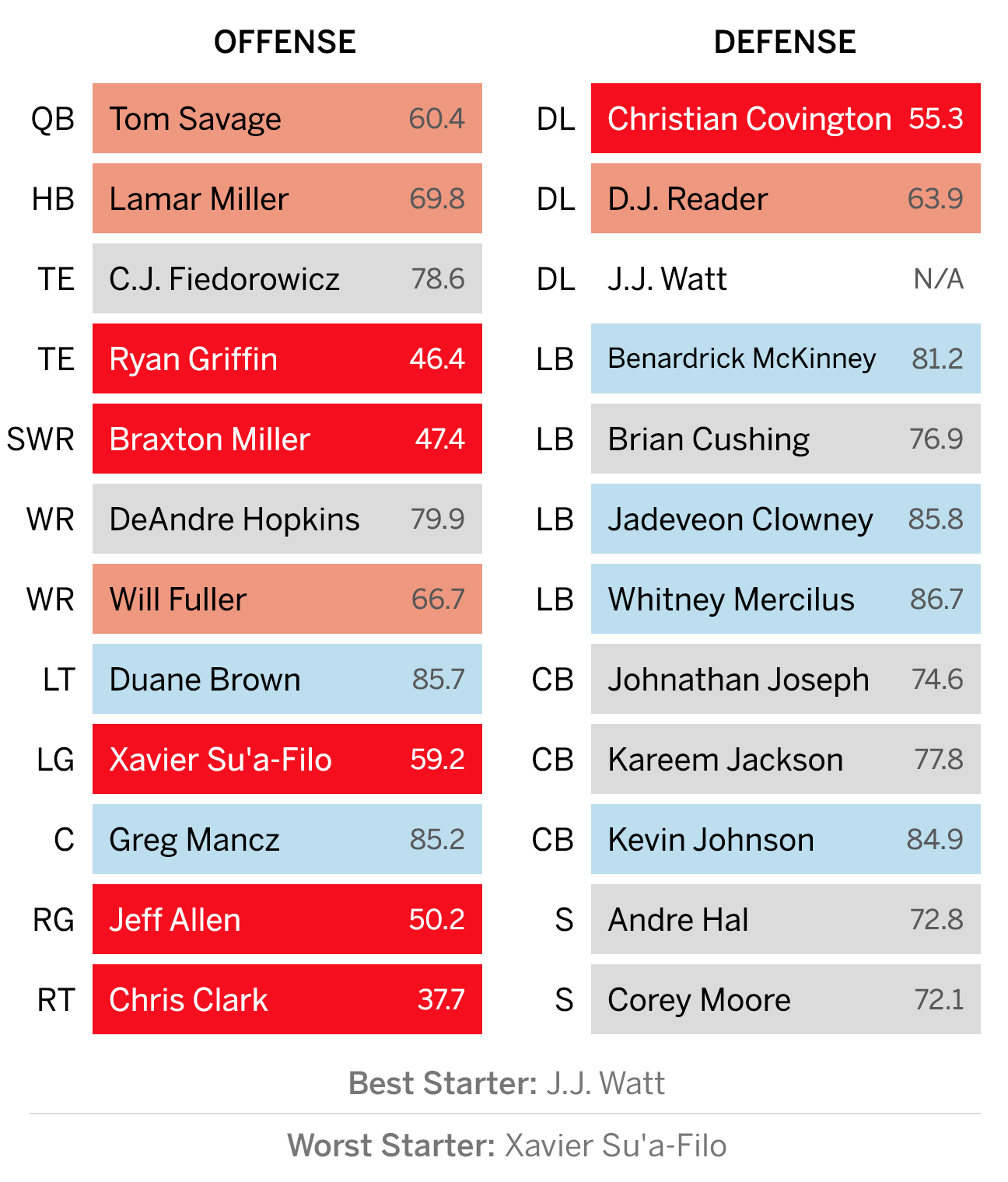 OFFENSE

| | | |
|---|---|---|
| QB | Tom Savage | 60.4 |
| HB | Lamar Miller | 69.8 |
| TE | C.J. Fiedorowicz | 78.6 |
| TE | Ryan Griffin | 46.4 |
| SWR | Braxton Miller | 47.4 |
| WR | DeAndre Hopkins | 79.9 |
| WR | Will Fuller | 66.7 |
| LT | Duane Brown | 85.7 |
| LG | Xavier Su'a-Filo | 59.2 |
| C | Greg Mancz | 85.2 |
| RG | Jeff Allen | 50.2 |
| RT | Chris Clark | 37.7 |

DEFENSE

| | | |
|---|---|---|
| DL | Christian Covington | 55.3 |
| DL | D.J. Reader | 63.9 |
| DL | J.J. Watt | N/A |
| LB | Benardrick McKinney | 81.2 |
| LB | Brian Cushing | 76.9 |
| LB | Jadeveon Clowney | 85.8 |
| LB | Whitney Mercilus | 86.7 |
| CB | Johnathan Joseph | 74.6 |
| CB | Kareem Jackson | 77.8 |
| CB | Kevin Johnson | 84.9 |
| S | Andre Hal | 72.8 |
| S | Corey Moore | 72.1 |

Best Starter: J.J. Watt

Worst Starter: Xavier Su'a-Filo