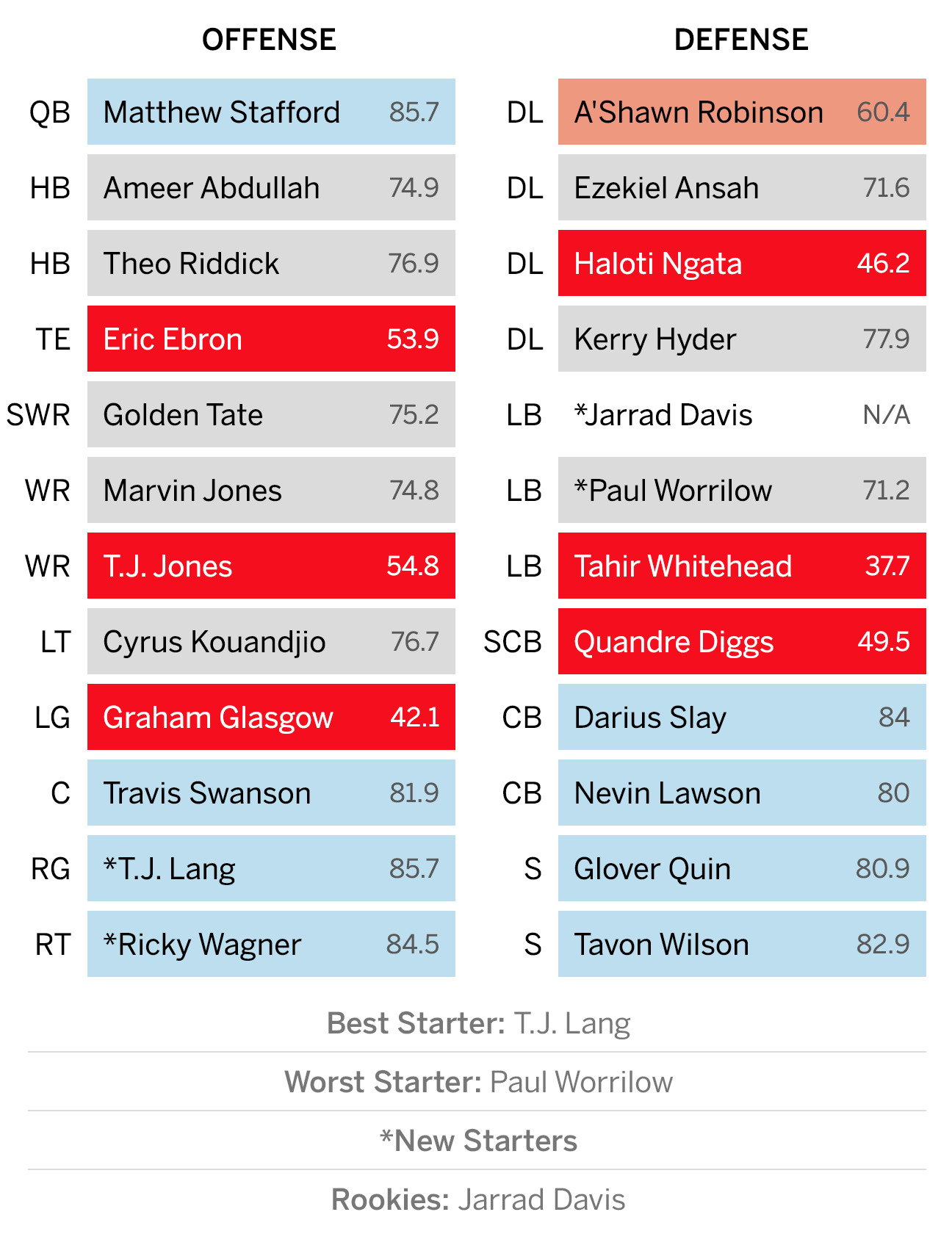 OFFENSE

| | | |
|---|---|---|
| QB | Matthew Stafford | 85.7 |
| HB | Ameer Abdullah | 74.9 |
| HB | Theo Riddick | 76.9 |
| TE | Eric Ebron | 53.9 |
| SWR | Golden Tate | 75.2 |
| WR | Marvin Jones | 74.8 |
| WR | T.J. Jones | 54.8 |
| LT | Cyrus Kouandjio | 76.7 |
| LG | Graham Glasgow | 42.1 |
| C | Travis Swanson | 81.9 |
| RG | *T.J. Lang | 85.7 |
| RT | *Ricky Wagner | 84.5 |

DEFENSE

| | | |
|---|---|---|
| DL | A'Shawn Robinson | 60.4 |
| DL | Ezekiel Ansah | 71.6 |
| DL | Haloti Ngata | 46.2 |
| DL | Kerry Hyder | 77.9 |
| LB | *Jarrad Davis | N/A |
| LB | *Paul Worrilow | 71.2 |
| LB | Tahir Whitehead | 37.7 |
| SCB | Quandre Diggs | 49.5 |
| CB | Darius Slay | 84 |
| CB | Nevin Lawson | 80 |
| S | Glover Quin | 80.9 |
| S | Tavon Wilson | 82.9 |

Best Starter: T.J. Lang

Worst Starter: Paul Worrilow

*New Starters

Rookies: Jarrad Davis