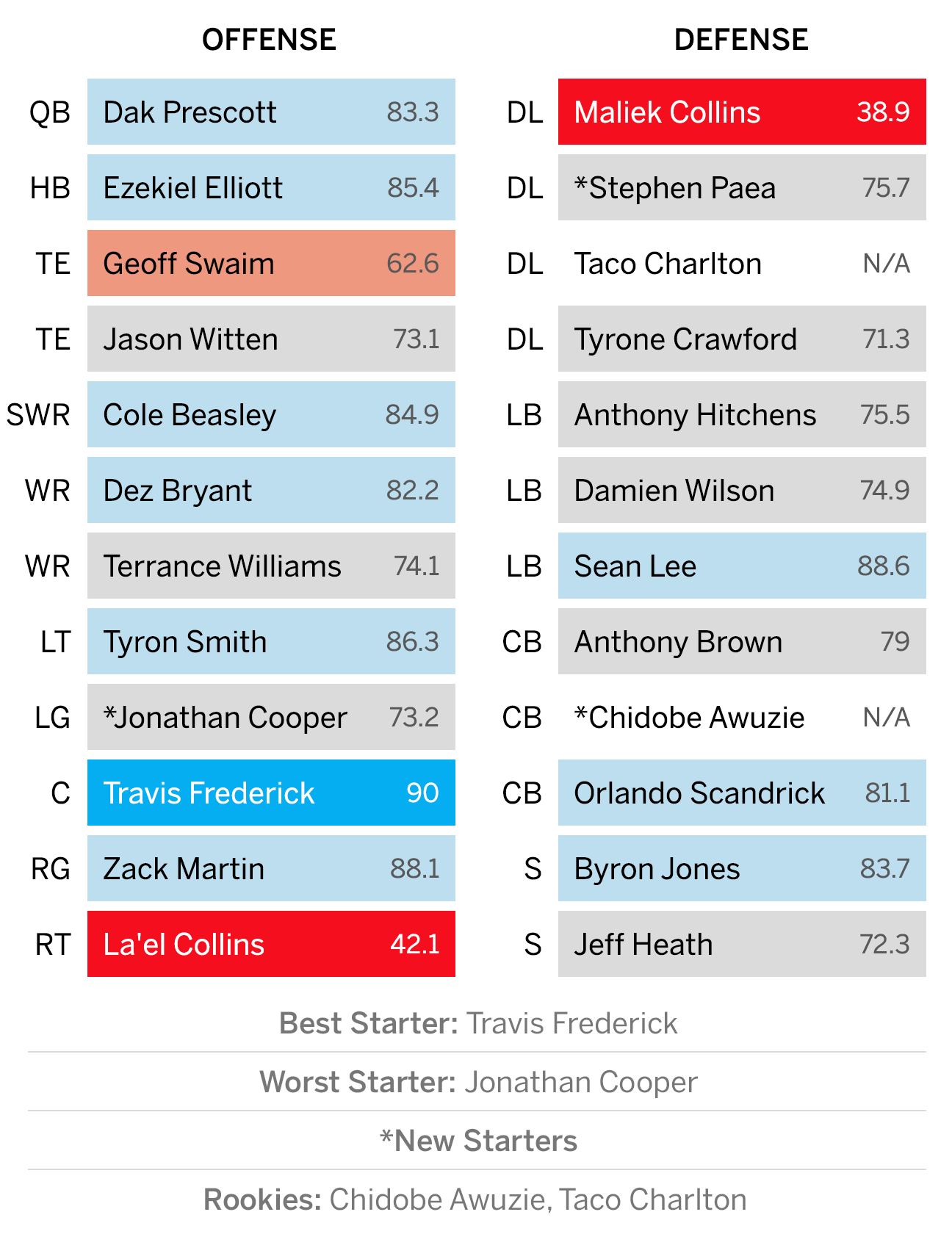 OFFENSE

| | | |
|---|---|---|
| QB | Dak Prescott | 83.3 |
| HB | Ezekiel Elliott | 85.4 |
| TE | Geoff Swaim | 62.6 |
| TE | Jason Witten | 73.1 |
| SWR | Cole Beasley | 84.9 |
| WR | Dez Bryant | 82.2 |
| WR | Terrance Williams | 74.1 |
| LT | Tyron Smith | 86.3 |
| LG | *Jonathan Cooper | 73.2 |
| C | Travis Frederick | 90 |
| RG | Zack Martin | 88.1 |
| RT | La'el Collins | 42.1 |

DEFENSE

| | | |
|---|---|---|
| DL | Maliek Collins | 38.9 |
| DL | *Stephen Paea | 75.7 |
| DL | Taco Charlton | N/A |
| DL | Tyrone Crawford | 71.3 |
| LB | Anthony Hitchens | 75.5 |
| LB | Damien Wilson | 74.9 |
| LB | Sean Lee | 88.6 |
| CB | Anthony Brown | 79 |
| CB | *Chidobe Awuzie | N/A |
| CB | Orlando Scandrick | 81.1 |
| S | Byron Jones | 83.7 |
| S | Jeff Heath | 72.3 |

Best Starter: Travis Frederick

Worst Starter: Jonathan Cooper

*New Starters

Rookies: Chidobe Awuzie, Taco Charlton