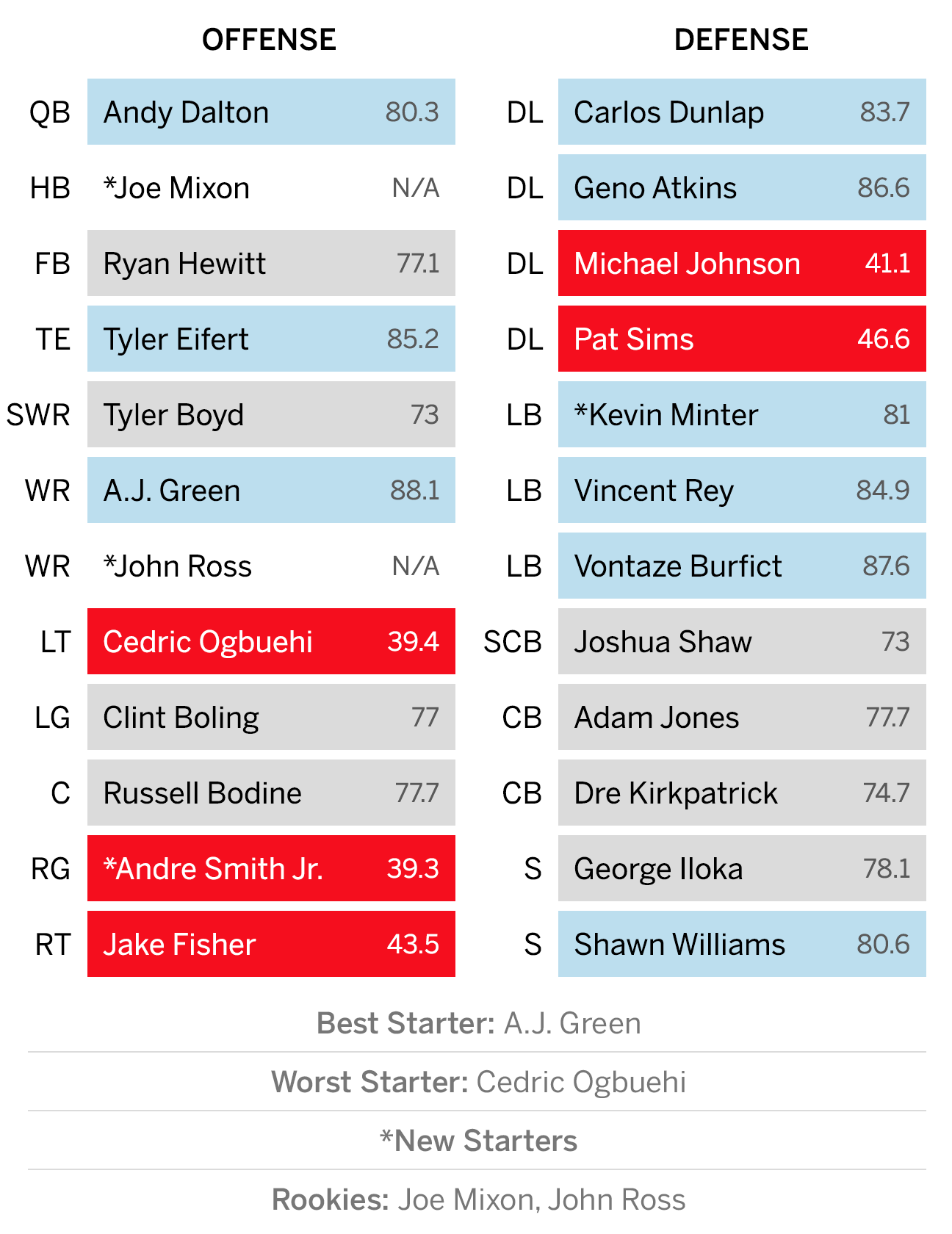 OFFENSE

| | | |
|---|---|---|
| QB | Andy Dalton | 80.3 |
| HB | *Joe Mixon | N/A |
| FB | Ryan Hewitt | 77.1 |
| TE | Tyler Eifert | 85.2 |
| SWR | Tyler Boyd | 73 |
| WR | A.J. Green | 88.1 |
| WR | *John Ross | N/A |
| LT | Cedric Ogbuehi | 39.4 |
| LG | Clint Boling | 77 |
| C | Russell Bodine | 77.7 |
| RG | *Andre Smith Jr. | 39.3 |
| RT | Jake Fisher | 43.5 |

DEFENSE

| | | |
|---|---|---|
| DL | Carlos Dunlap | 83.7 |
| DL | Geno Atkins | 86.6 |
| DL | Michael Johnson | 41.1 |
| DL | Pat Sims | 46.6 |
| LB | *Kevin Minter | 81 |
| LB | Vincent Rey | 84.9 |
| LB | Vontaze Burfict | 87.6 |
| SCB | Joshua Shaw | 73 |
| CB | Adam Jones | 77.7 |
| CB | Dre Kirkpatrick | 74.7 |
| S | George Iloka | 78.1 |
| S | Shawn Williams | 80.6 |

Best Starter: A.J. Green

Worst Starter: Cedric Ogbuehi

*New Starters

Rookies: Joe Mixon, John Ross