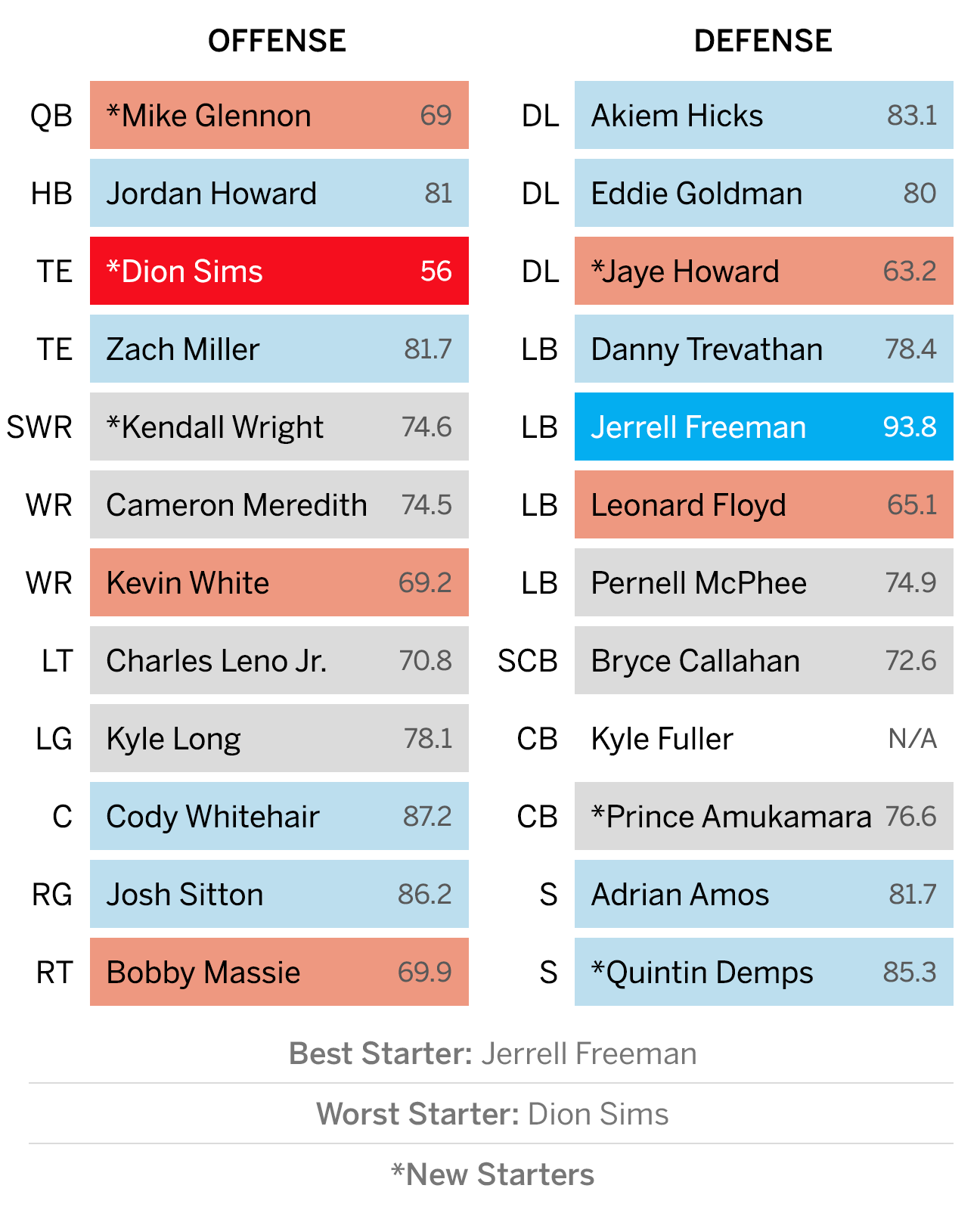 OFFENSE

| | | |
|---|---|---|
| QB | *Mike Glennon | 69 |
| HB | Jordan Howard | 81 |
| TE | *Dion Sims | 56 |
| TE | Zach Miller | 81.7 |
| SWR | *Kendall Wright | 74.6 |
| WR | Cameron Meredith | 74.5 |
| WR | Kevin White | 69.2 |
| LT | Charles Leno Jr. | 70.8 |
| LG | Kyle Long | 78.1 |
| C | Cody Whitehair | 87.2 |
| RG | Josh Sitton | 86.2 |
| RT | Bobby Massie | 69.9 |

DEFENSE

| | | |
|---|---|---|
| DL | Akiem Hicks | 83.1 |
| DL | Eddie Goldman | 80 |
| DL | *Jaye Howard | 63.2 |
| LB | Danny Trevathan | 78.4 |
| LB | Jerrell Freeman | 93.8 |
| LB | Leonard Floyd | 65.1 |
| LB | Pernell McPhee | 74.9 |
| SCB | Bryce Callahan | 72.6 |
| CB | Kyle Fuller | N/A |
| CB | *Prince Amukamara | 76.6 |
| S | Adrian Amos | 81.7 |
| S | *Quintin Demps | 85.3 |

Best Starter: Jerrell Freeman

Worst Starter: Dion Sims

*New Starters