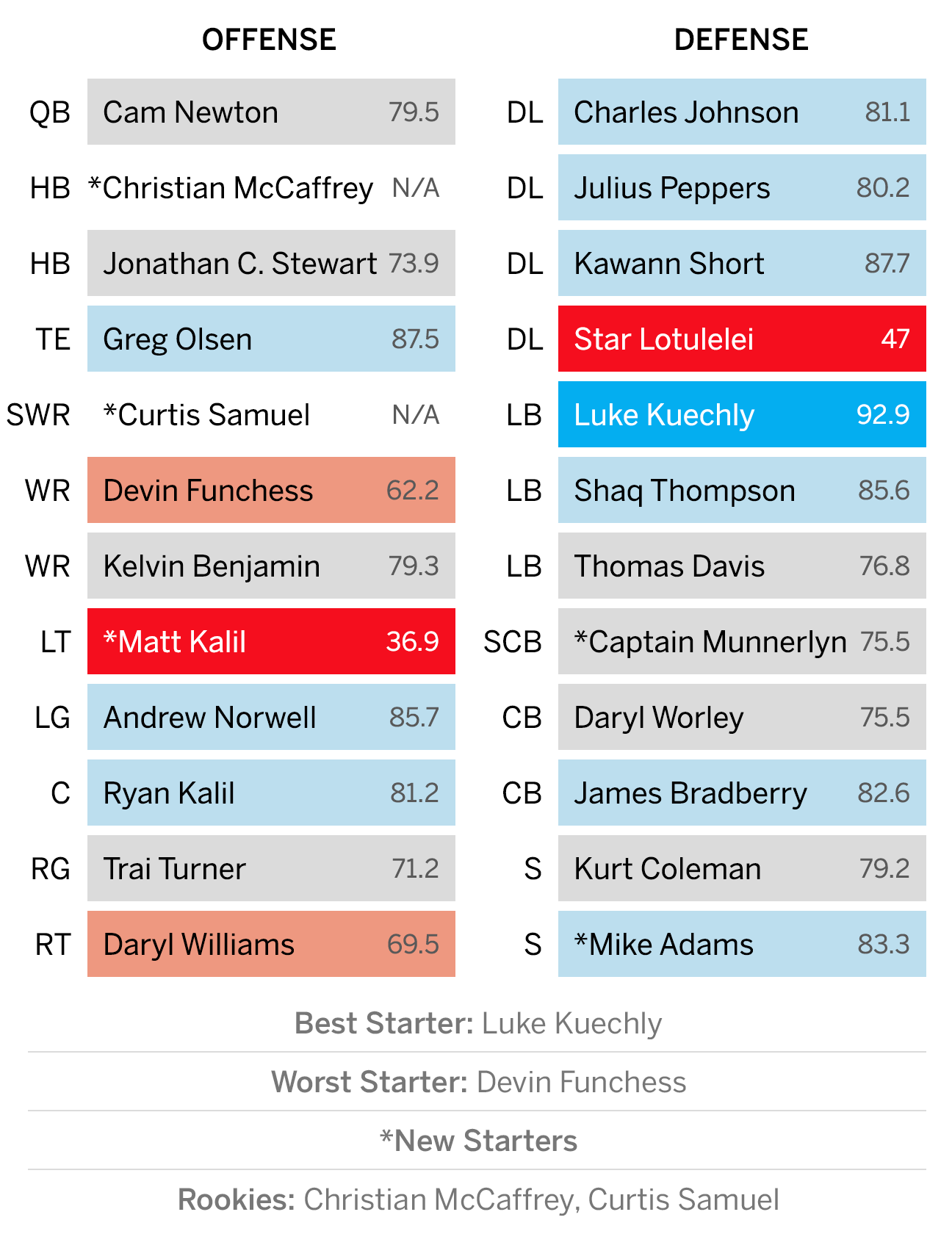 OFFENSE

| | | |
|---|---|---|
| QB | Cam Newton | 79.5 |
| HB | *Christian McCaffrey | N/A |
| HB | Jonathan C. Stewart | 73.9 |
| TE | Greg Olsen | 87.5 |
| SWR | *Curtis Samuel | N/A |
| WR | Devin Funchess | 62.2 |
| WR | Kelvin Benjamin | 79.3 |
| LT | *Matt Kalil | 36.9 |
| LG | Andrew Norwell | 85.7 |
| C | Ryan Kalil | 81.2 |
| RG | Trai Turner | 71.2 |
| RT | Daryl Williams | 69.5 |

DEFENSE

| | | |
|---|---|---|
| DL | Charles Johnson | 81.1 |
| DL | Julius Peppers | 80.2 |
| DL | Kawann Short | 87.7 |
| DL | Star Lotulelei | 47 |
| LB | Luke Kuechly | 92.9 |
| LB | Shaq Thompson | 85.6 |
| LB | Thomas Davis | 76.8 |
| SCB | *Captain Munnerlyn | 75.5 |
| CB | Daryl Worley | 75.5 |
| CB | James Bradberry | 82.6 |
| S | Kurt Coleman | 79.2 |
| S | *Mike Adams | 83.3 |

Best Starter: Luke Kuechly

Worst Starter: Devin Funchess

*New Starters

Rookies: Christian McCaffrey, Curtis Samuel