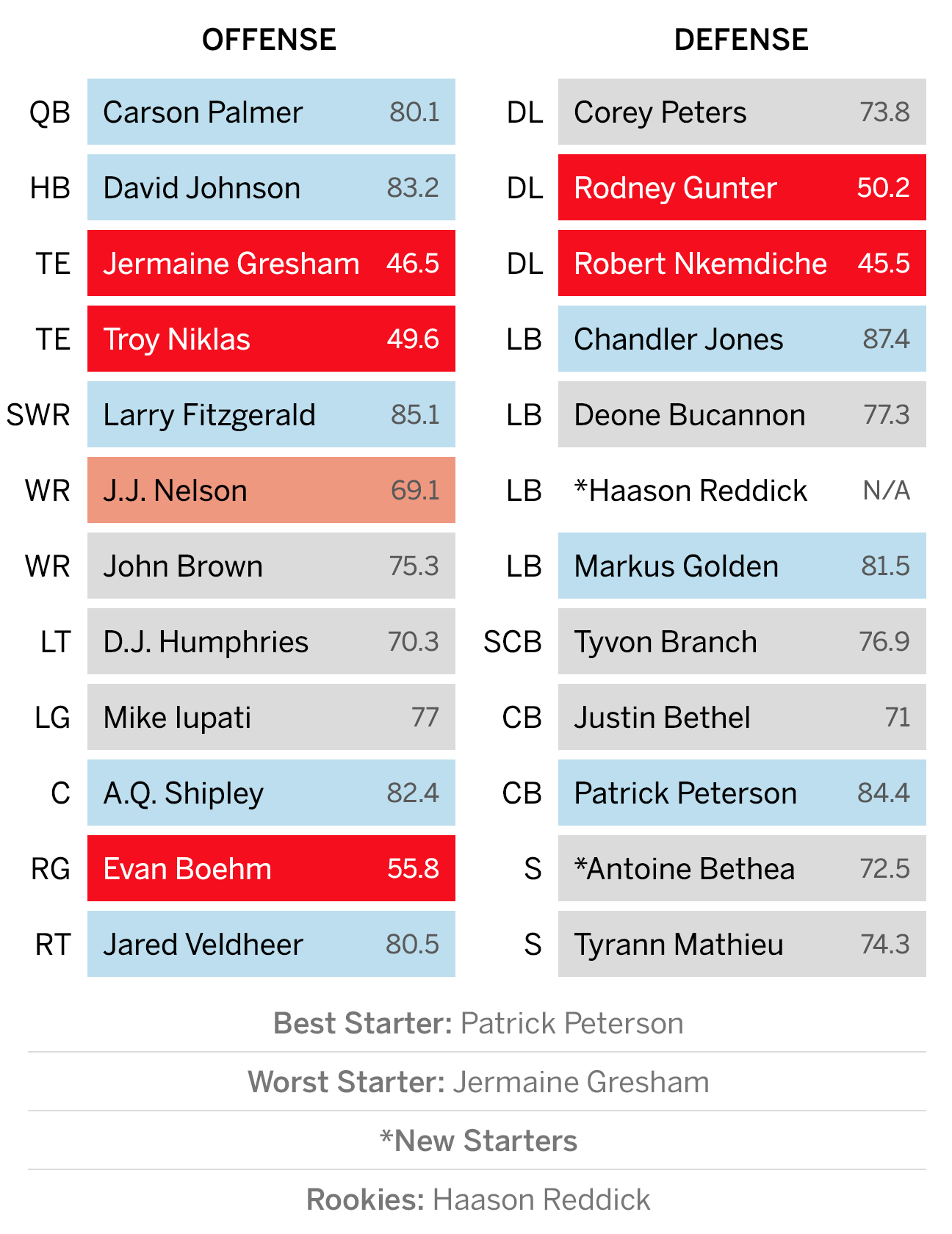 OFFENSE

| | | |
|---|---|---|
| QB | Carson Palmer | 80.1 |
| HB | David Johnson | 83.2 |
| TE | Jermaine Gresham | 46.5 |
| TE | Troy Niklas | 49.6 |
| SWR | Larry Fitzgerald | 85.1 |
| WR | J.J. Nelson | 69.1 |
| WR | John Brown | 75.3 |
| LT | D.J. Humphries | 70.3 |
| LG | Mike Iupati | 77 |
| C | A.Q. Shipley | 82.4 |
| RG | Evan Boehm | 55.8 |
| RT | Jared Veldheer | 80.5 |

DEFENSE

| | | |
|---|---|---|
| DL | Corey Peters | 73.8 |
| DL | Rodney Gunter | 50.2 |
| DL | Robert Nkemdiche | 45.5 |
| LB | Chandler Jones | 87.4 |
| LB | Deone Bucannon | 77.3 |
| LB | *Haason Reddick | N/A |
| LB | Markus Golden | 81.5 |
| SCB | Tyvon Branch | 76.9 |
| CB | Justin Bethel | 71 |
| CB | Patrick Peterson | 84.4 |
| S | *Antoine Bethea | 72.5 |
| S | Tyrann Mathieu | 74.3 |

Best Starter: Patrick Peterson

Worst Starter: Jermaine Gresham

*New Starters

Rookies: Haason Reddick