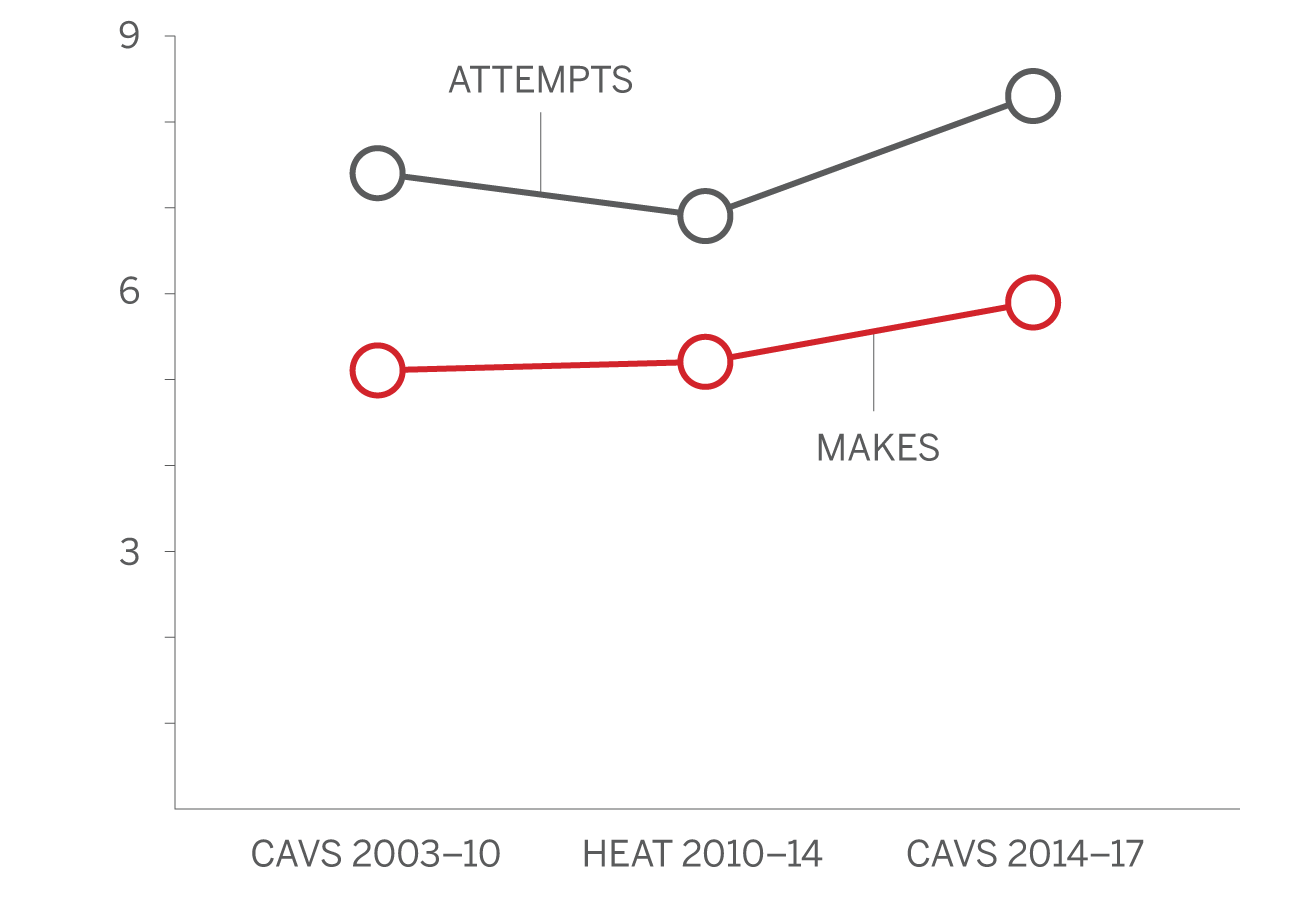 9
6
3
ATTEMPTS
MAKES
CAVS 2003–10
HEAT 2010–14
CAVS 2014–17