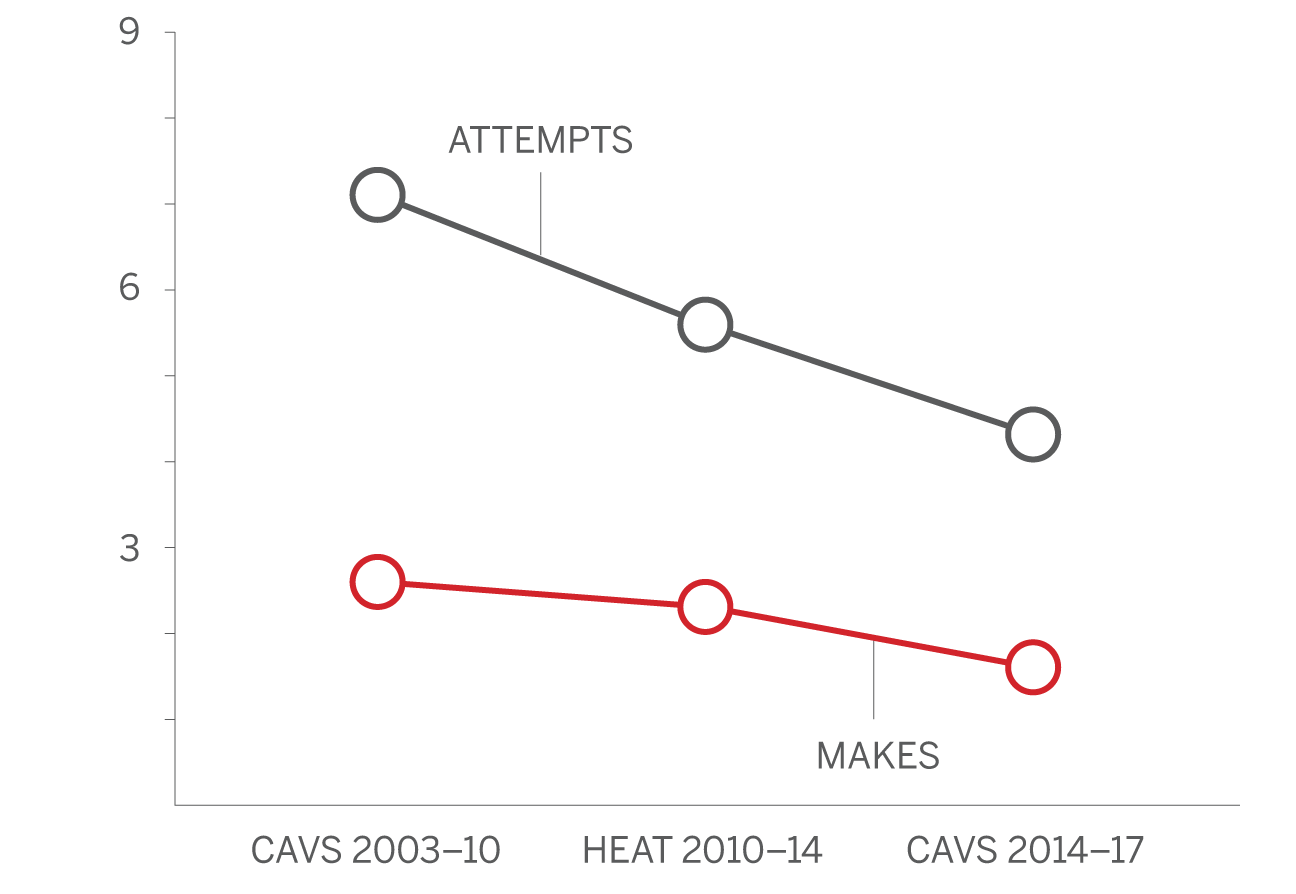 9
6
3
ATTEMPTS
MAKES
CAVS 2003–10
HEAT 2010–14
CAVS 2014–17