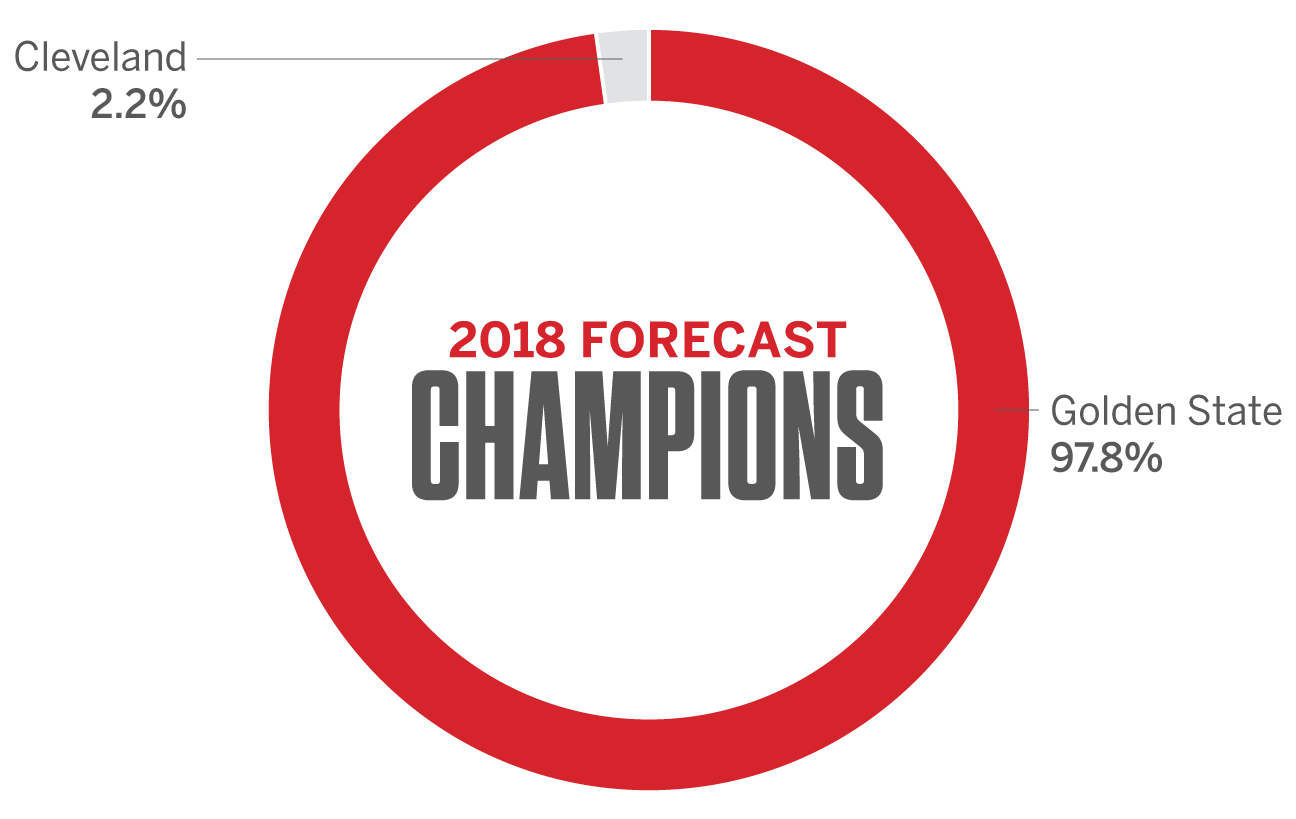 Cleveland
2.2%

2018 FORECAST
CHAMPIONS

Golden State
97.8%