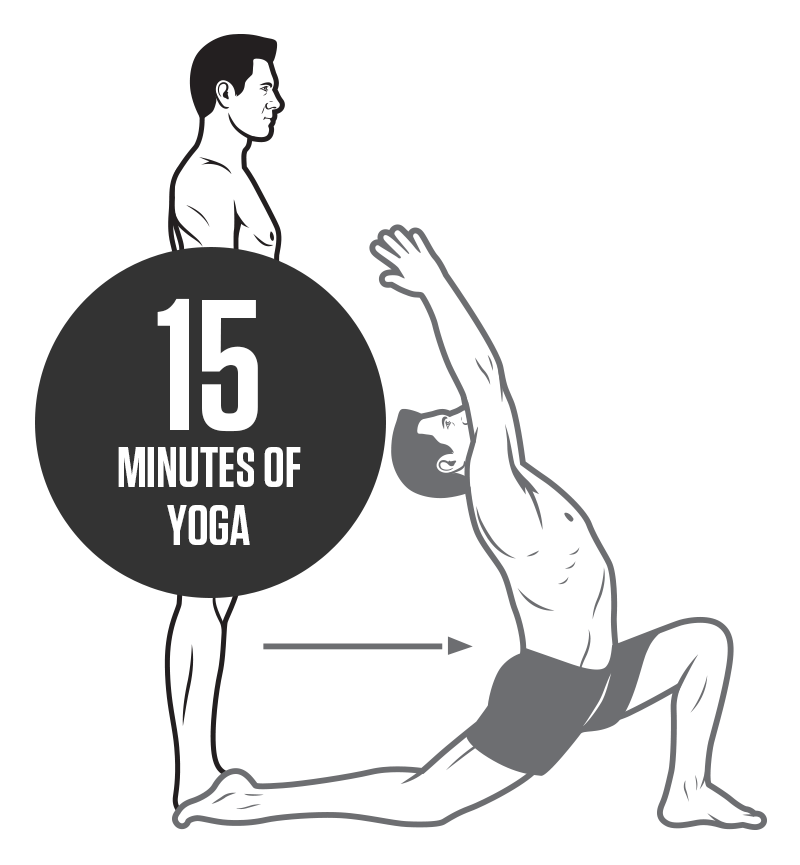 15
MINUTES OF
YOGA