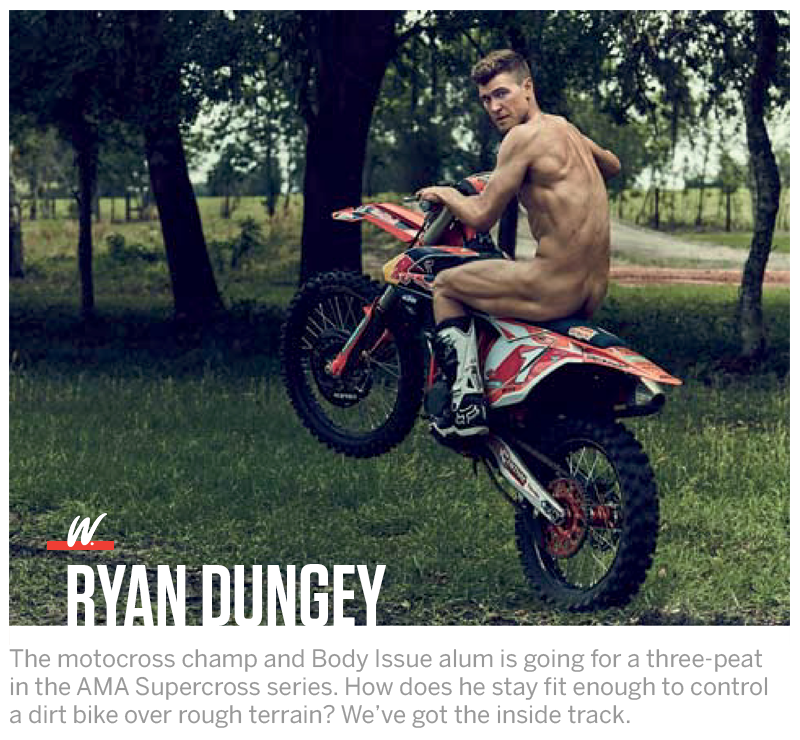 W.

RYAN DUNGEY

The motocross champ and Body Issue alum is going for a three-peat in the AMA Supercross series. How does he stay fit enough to control a dirt bike over rough terrain? We've got the inside track.