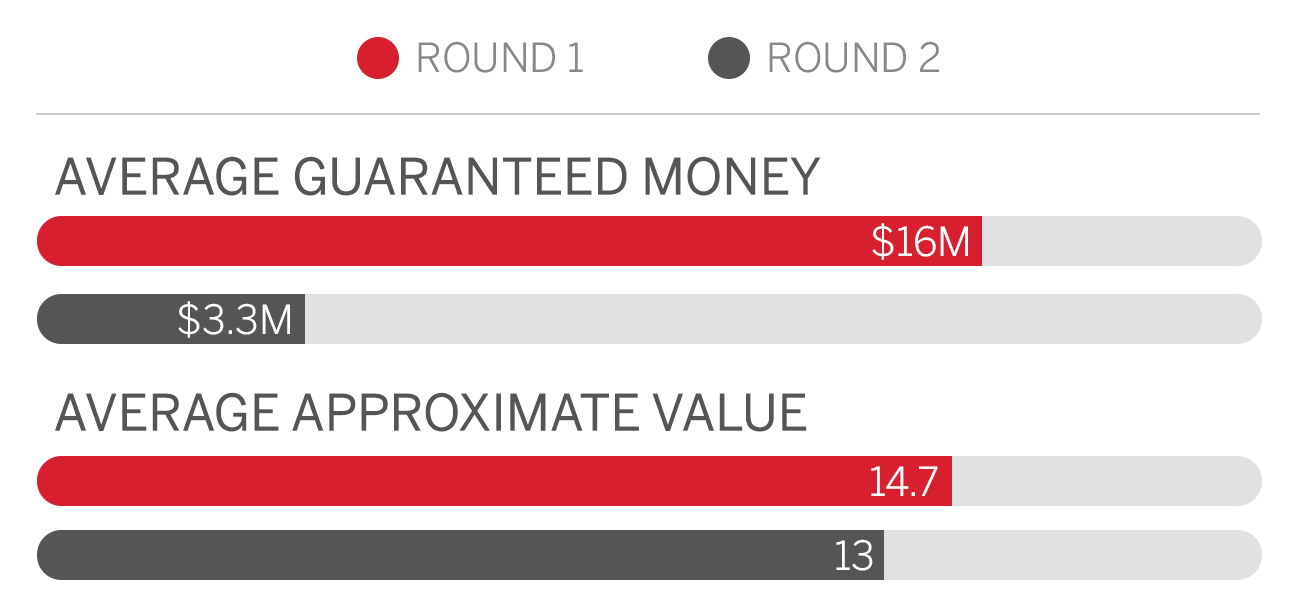 ROUND 1
ROUND 2

AVERAGE GUARANTEED MONEY

\$16M

\$3.3M

AVERAGE APPROXIMATE VALUE

14.7

13