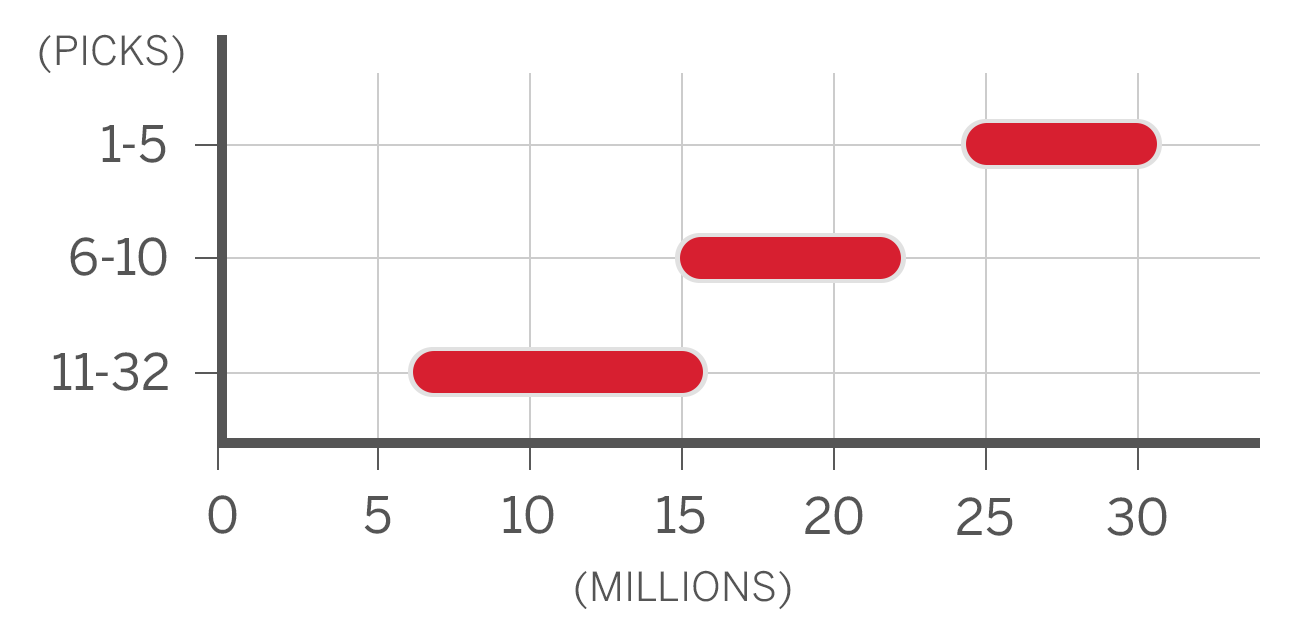 (PICKS)
1-5
6-10
11-32
0
5
10
15
20
25
30
(MILLIONS)