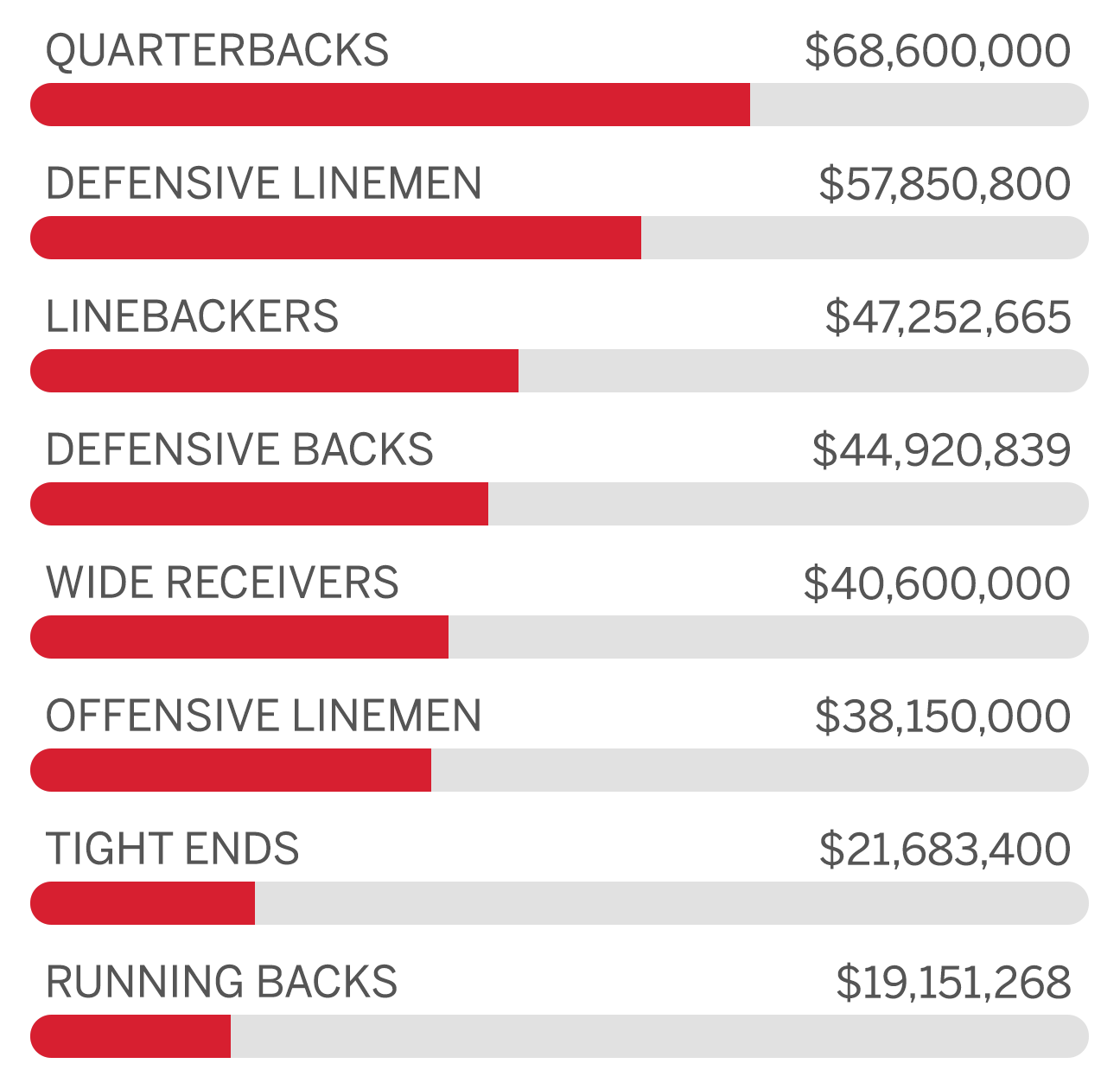 QUARTERBACKS $68,600,000

DEFENSIVE LINEMEN $57,850,800

LINEBACKERS $47,252,665

DEFENSIVE BACKS $44,920,839

WIDE RECEIVERS $40,600,000

OFFENSIVE LINEMEN $38,150,000

TIGHT ENDS $21,683,400

RUNNING BACKS $19,151,268