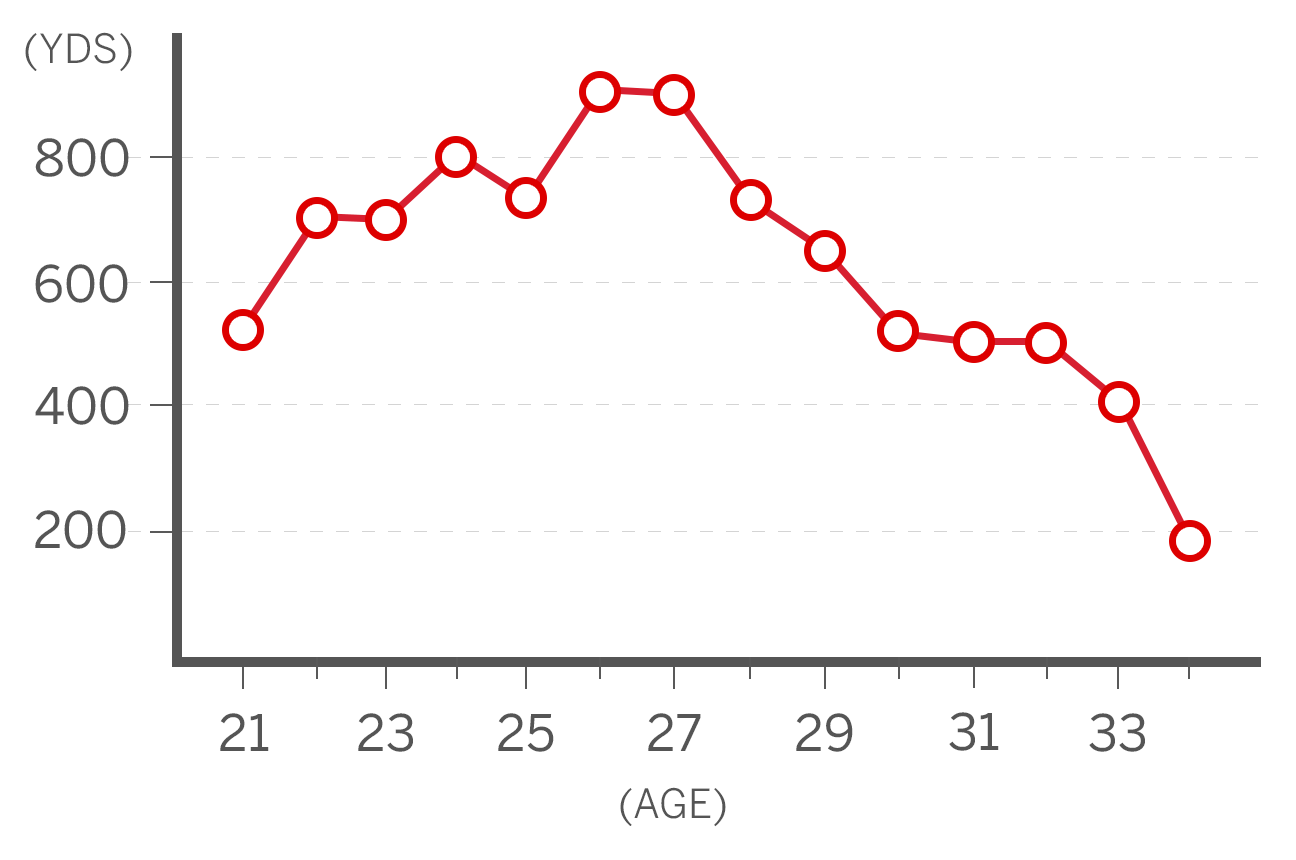 (YDS)
800
600
400
200
21
23
25
27
29
31
33
(AGE)