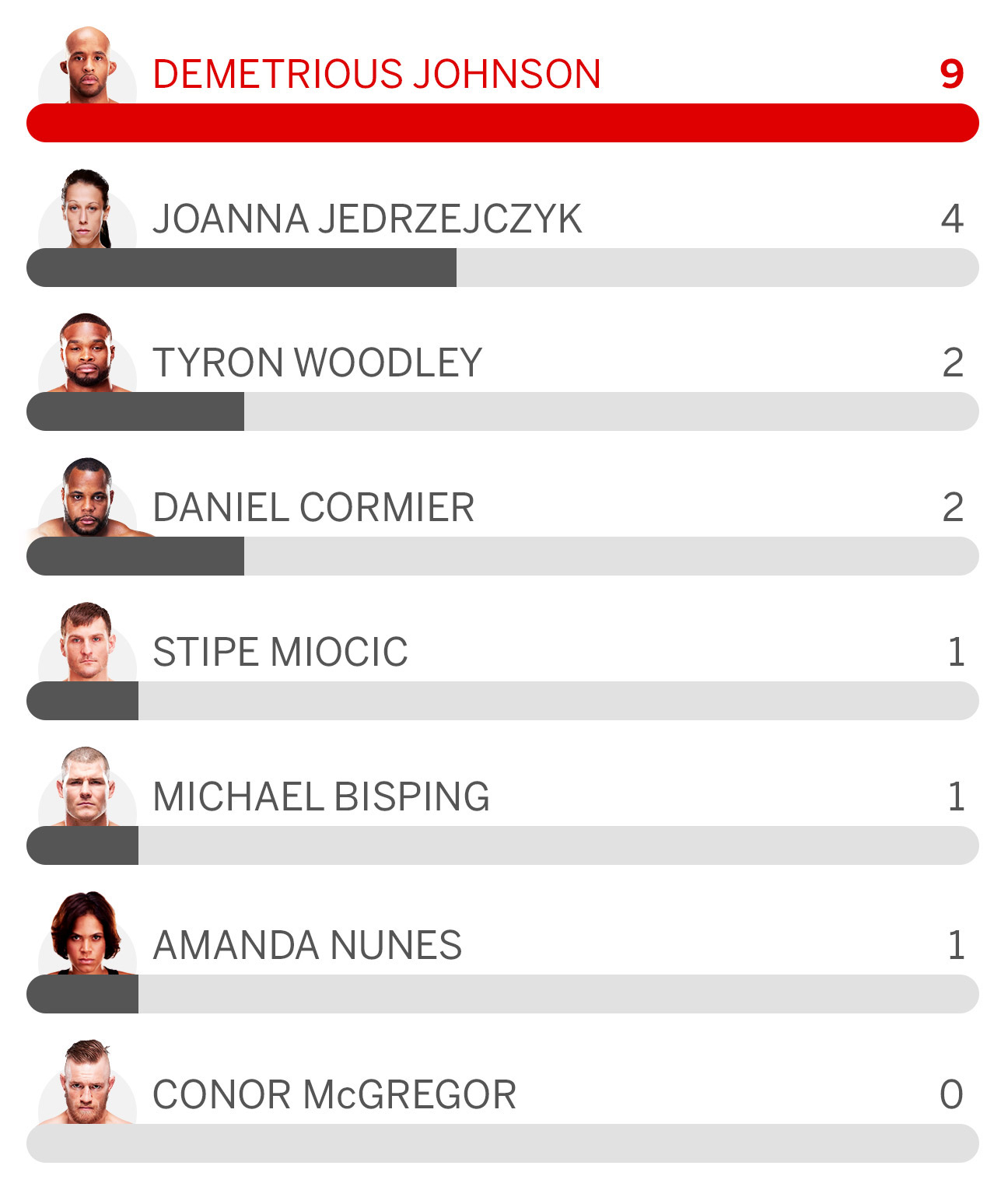 DEMETRIOUS JOHNSON 9

JOANNA JEDRZEJCZYK 4

TYRON WOODLEY 2

DANIEL CORMIER 2

STIPE MIOCIC 1

MICHAEL BISPING 1

AMANDA NUNES 1

CONOR McGREGOR 0