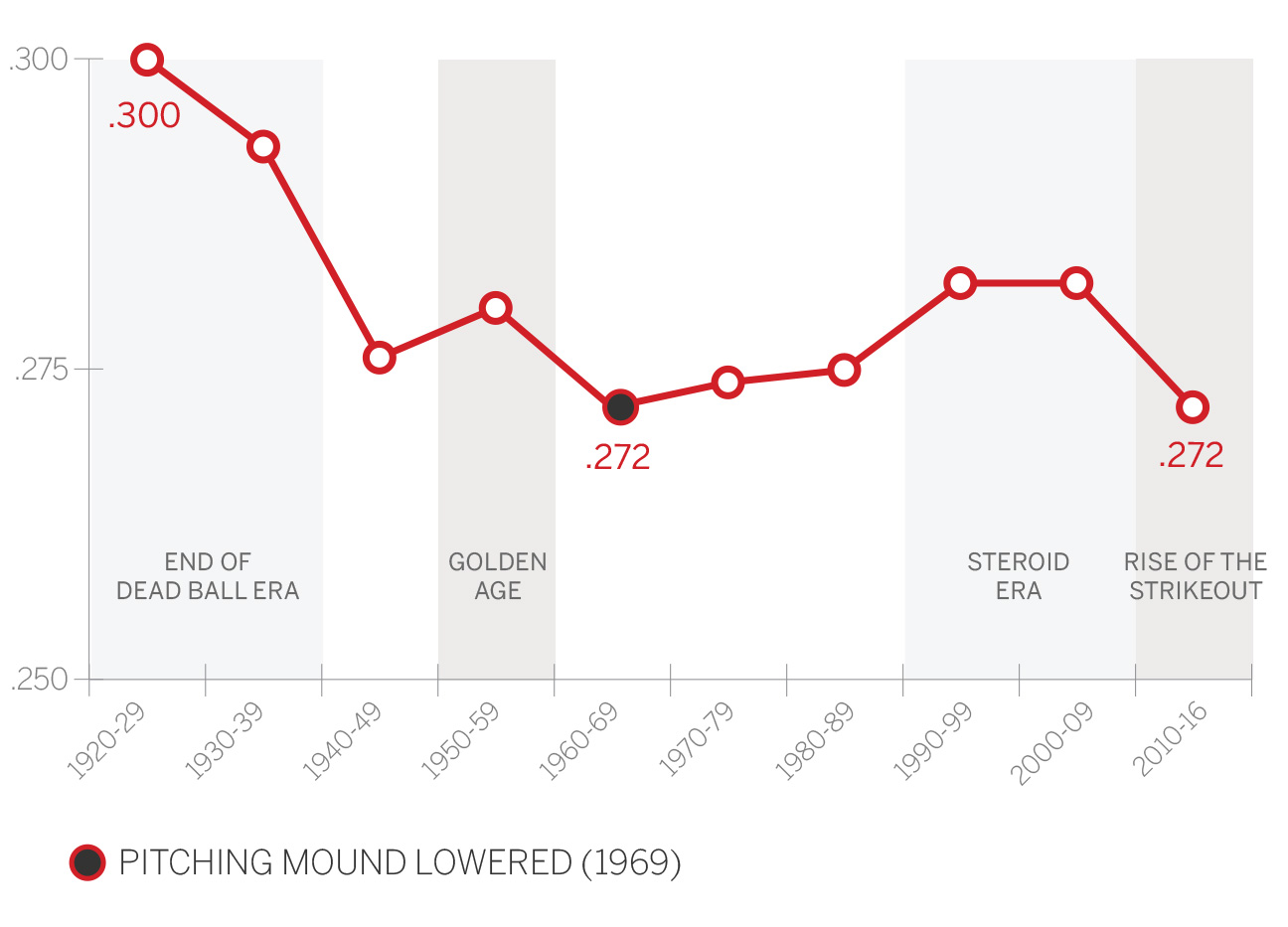 .300
.275
.250

.300
.272
.272

END OF DEAD BALL ERA
GOLDEN AGE
STEROID ERA
RISE OF THE STRIKEOUT

1920-29
1930-39
1940-49
1950-59
1960-69
1970-79
1980-89
1990-99
2000-09
2010-16

PITCHING MOUND LOWERED (1969)